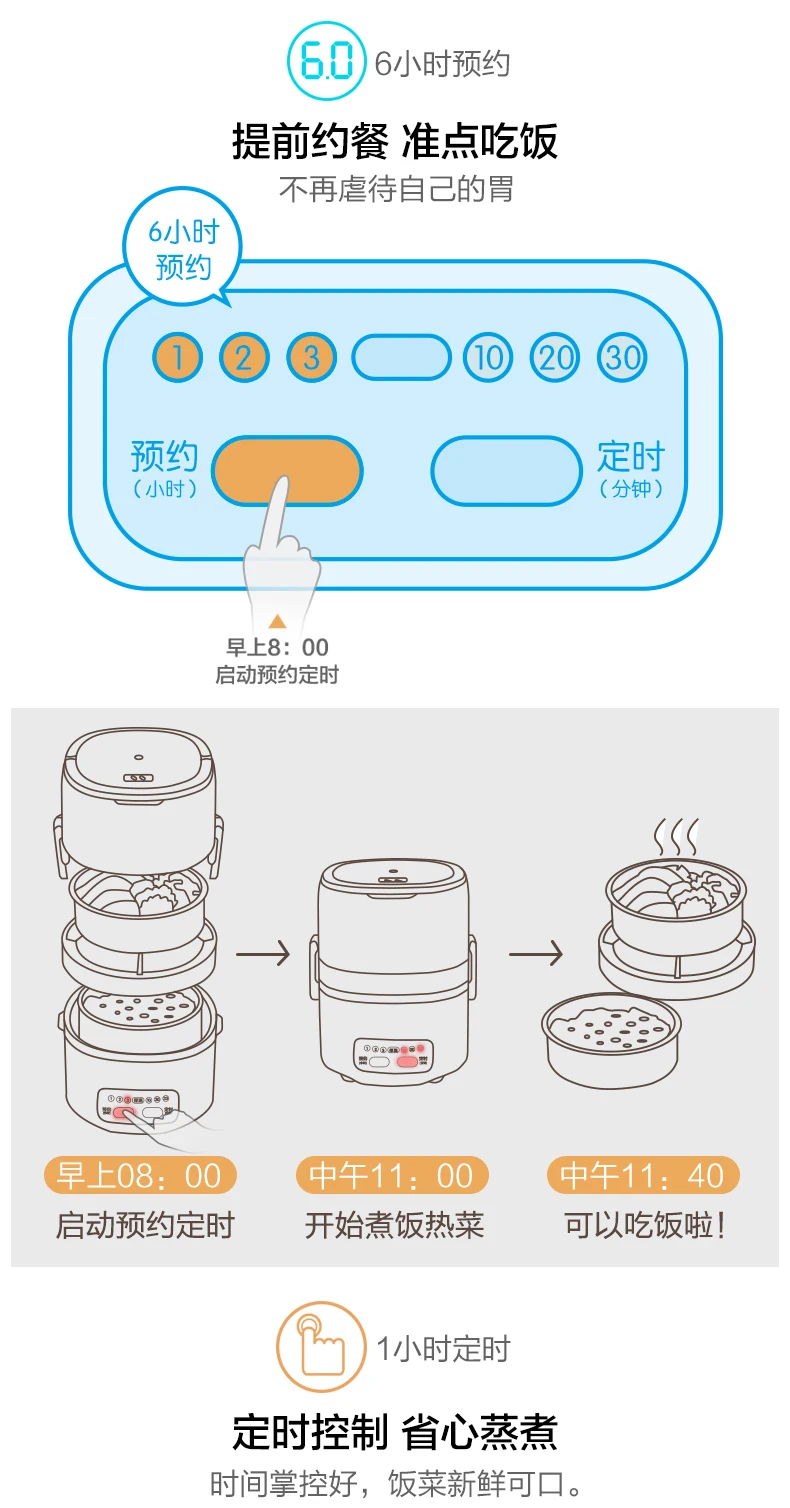 6.0 6小时预约

提前约餐 准点吃饭

不再虐待自己的胃

6小时预约

1 2 3 10 20 30

预约（小时）

定时（分钟）

早上8：00
启动预约定时

早上08：00
启动预约定时

中午11：00
开始煮饭热菜

中午11：40
可以吃饭啦！

1小时定时

定时控制 省心蒸煮

时间掌控好，饭菜新鲜可口。