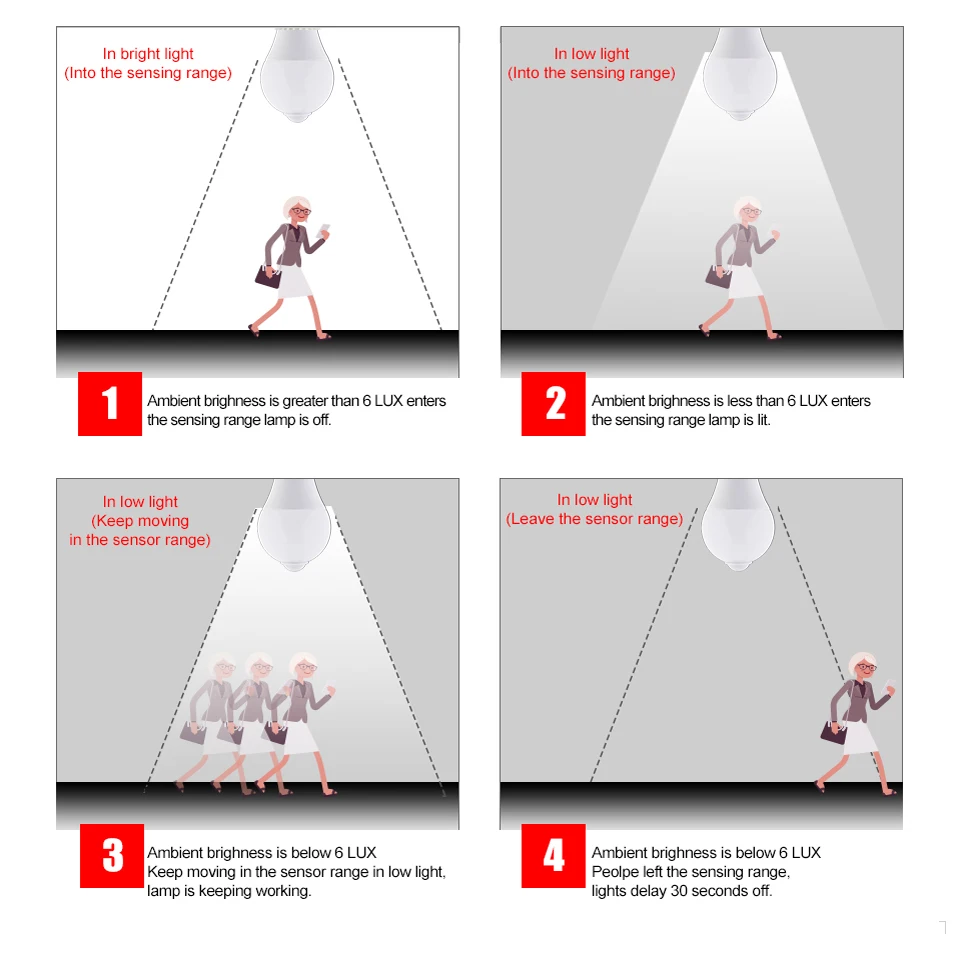 In bright light
(Into the sensing range)

1

Ambient brighness is greater than 6 LUX enters the sensing range lamp is off.

In low light
(Into the sensing range)

2

Ambient brighness is less than 6 LUX enters the sensing range lamp is lit.

In low light
(Keep moving
in the sensor range)

3

Ambient brighness is below 6 LUX
Keep moving in the sensor range in low light, lamp is keeping working.

In low light
(Leave the sensor range)

4

Ambient brighness is below 6 LUX
Peolpe left the sensing range,
lights delay 30 seconds off.