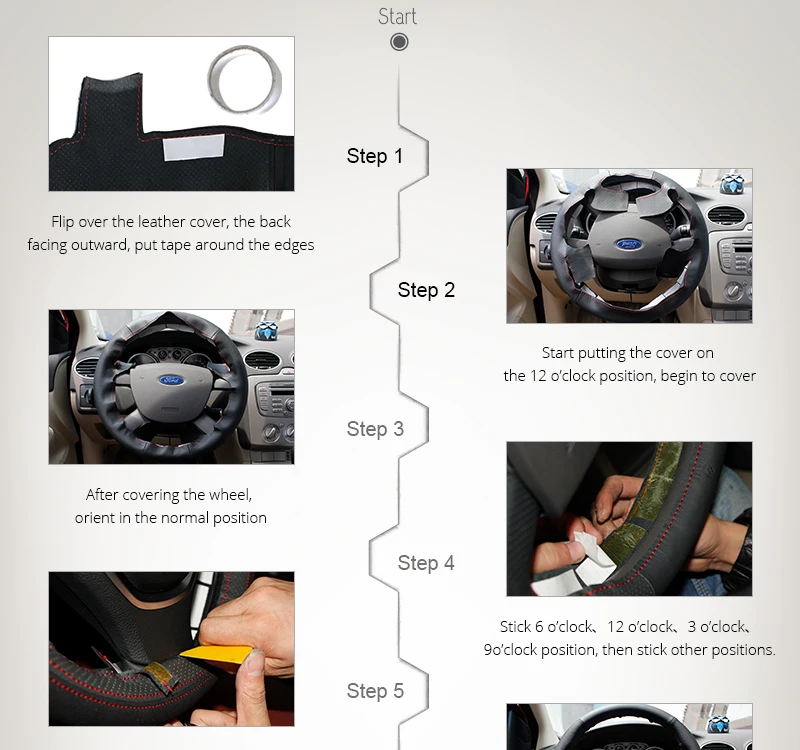 Start

Step 1

Flip over the leather cover, the back facing outward, put tape around the edges

Step 2

Start putting the cover on the 12 o'clock position, begin to cover

Step 3

After covering the wheel, orient in the normal position

Step 4

Stick 6 o'clock、12 o'clock、3 o'clock、9o'clock position, then stick other positions.

Step 5