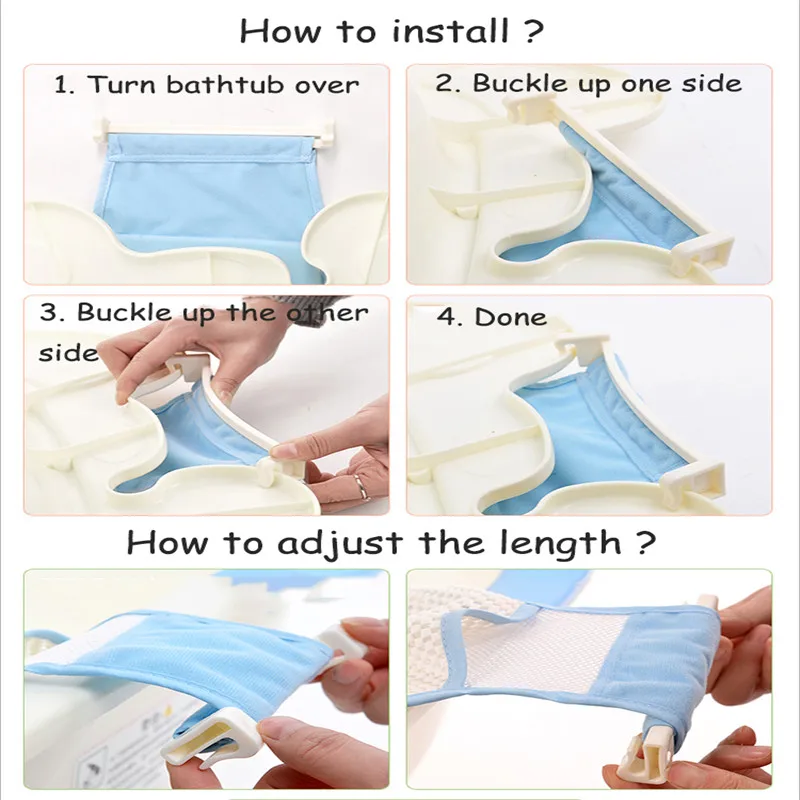 How to install ?

1. Turn bathtub over

2. Buckle up one side

3. Buckle up the other side

4. Done

How to adjust the length ?