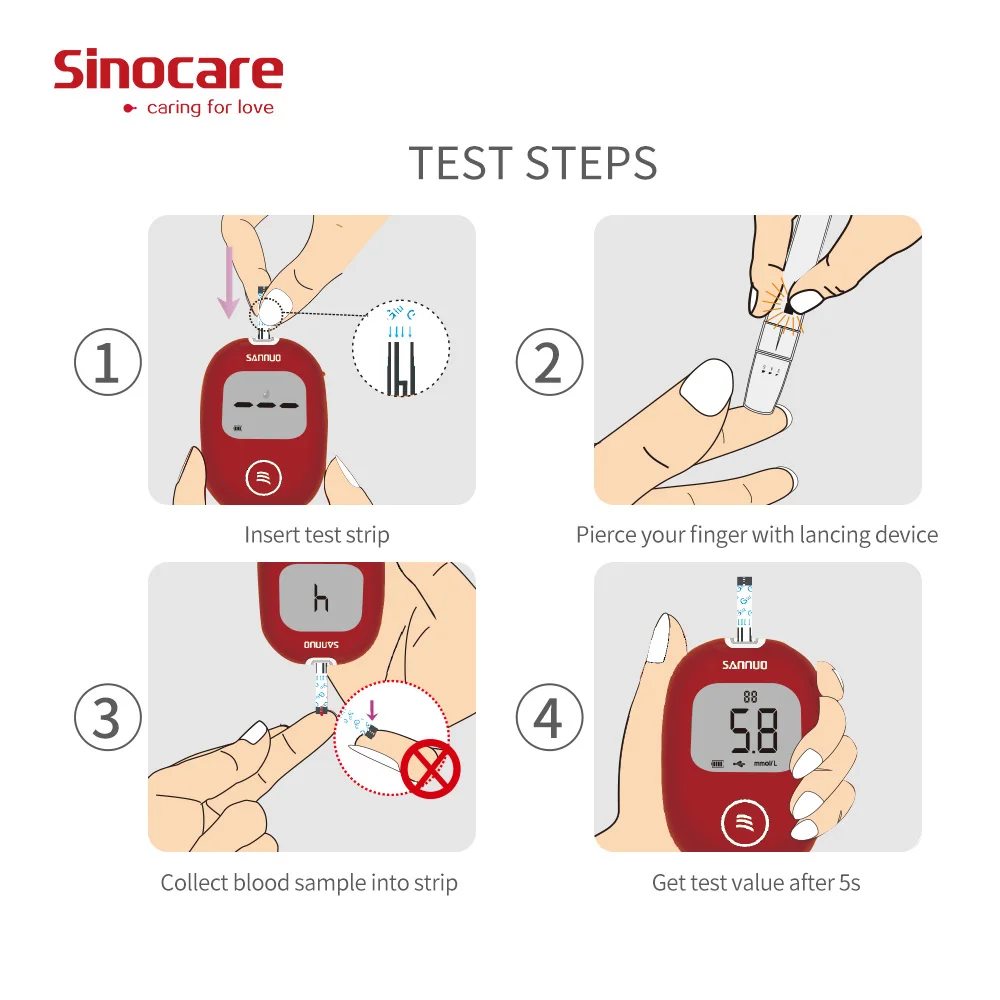 Sinocare
caring for love

TEST STEPS

1
SANNUO
Insert test strip

2
Pierce your finger with lancing device

3
SANNUO
Collect blood sample into strip

4
SANNUO
88
5.8
mmol/L
Get test value after 5s