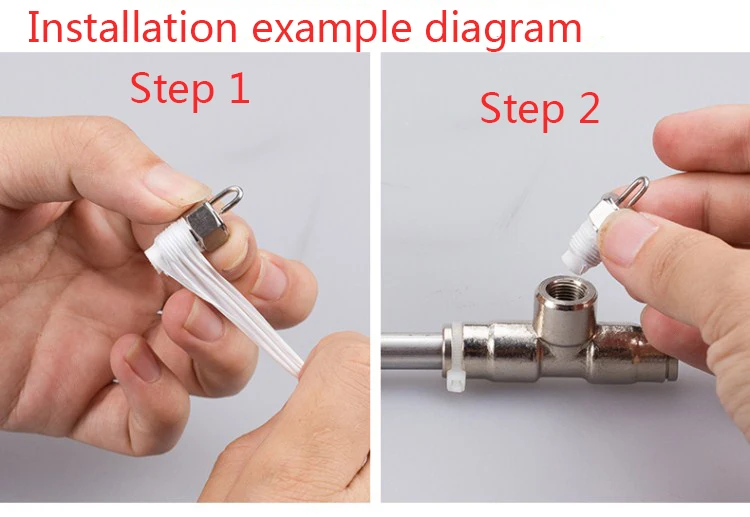 Installation example diagram

Step 1

Step 2