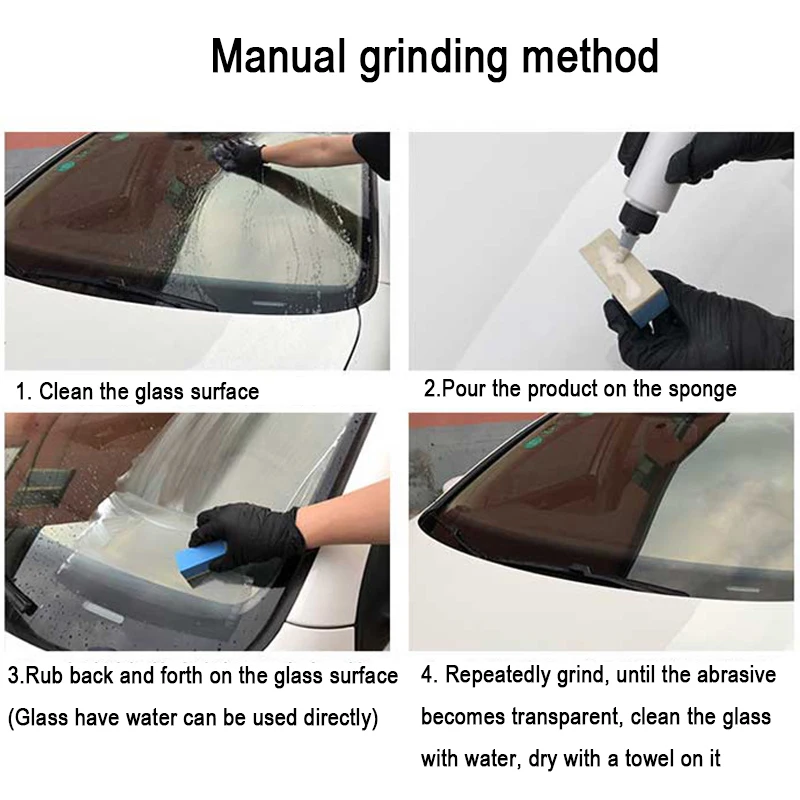 Manual grinding method

1. Clean the glass surface

2.Pour the product on the sponge

3.Rub back and forth on the glass surface
(Glass have water can be used directly)

4. Repeatedly grind, until the abrasive becomes transparent, clean the glass with water, dry with a towel on it