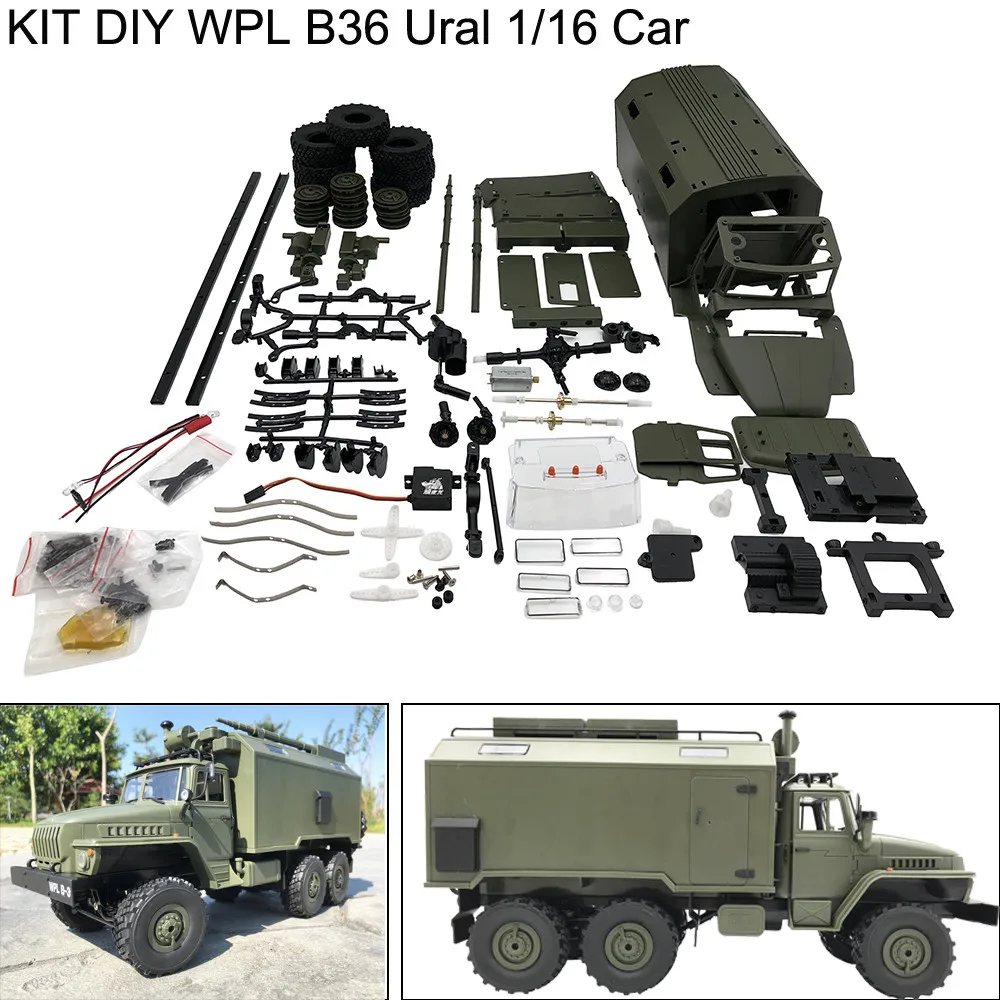 KIT DIY WPL B36 Ural 1/16 Car

WPL B-3