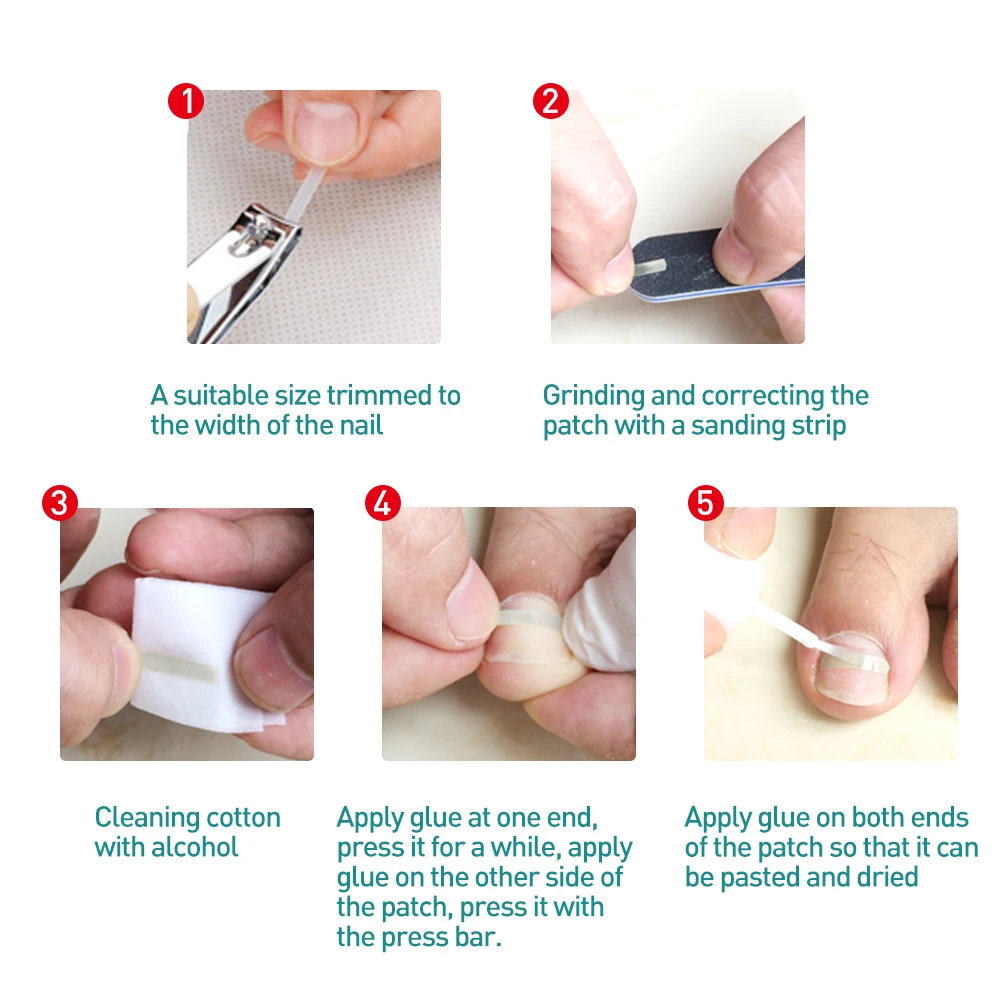 1

A suitable size trimmed to the width of the nail

2

Grinding and correcting the patch with a sanding strip

3

Cleaning cotton with alcohol

4

Apply glue at one end, press it for a while, apply glue on the other side of the patch, press it with the press bar.

5

Apply glue on both ends of the patch so that it can be pasted and dried