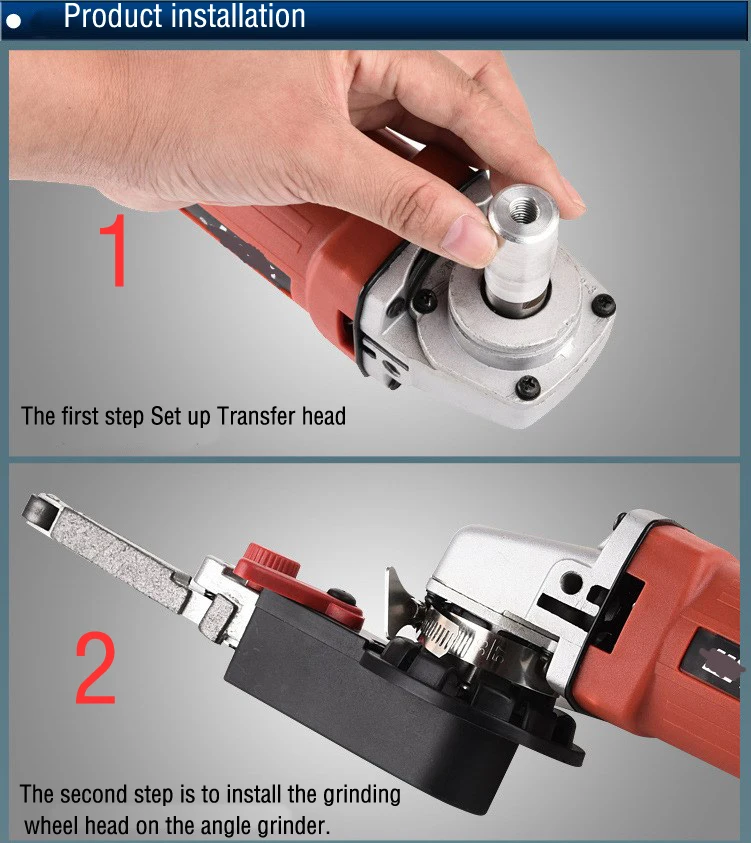 Product installation

1

The first step Set up Transfer head

2

The second step is to install the grinding wheel head on the angle grinder.