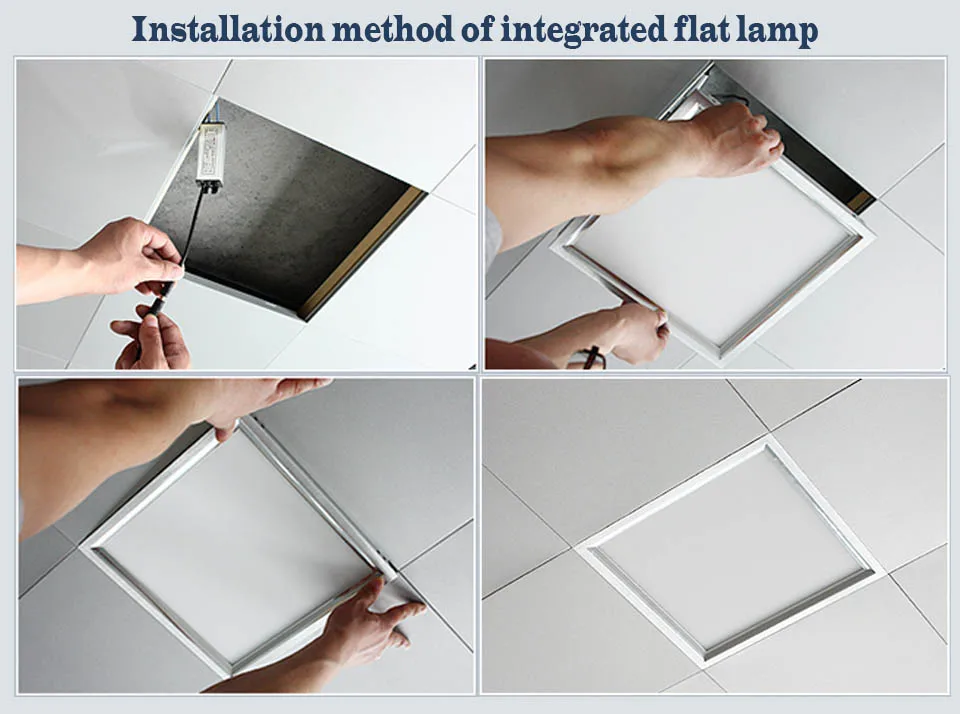 Installation method of integrated flat lamp