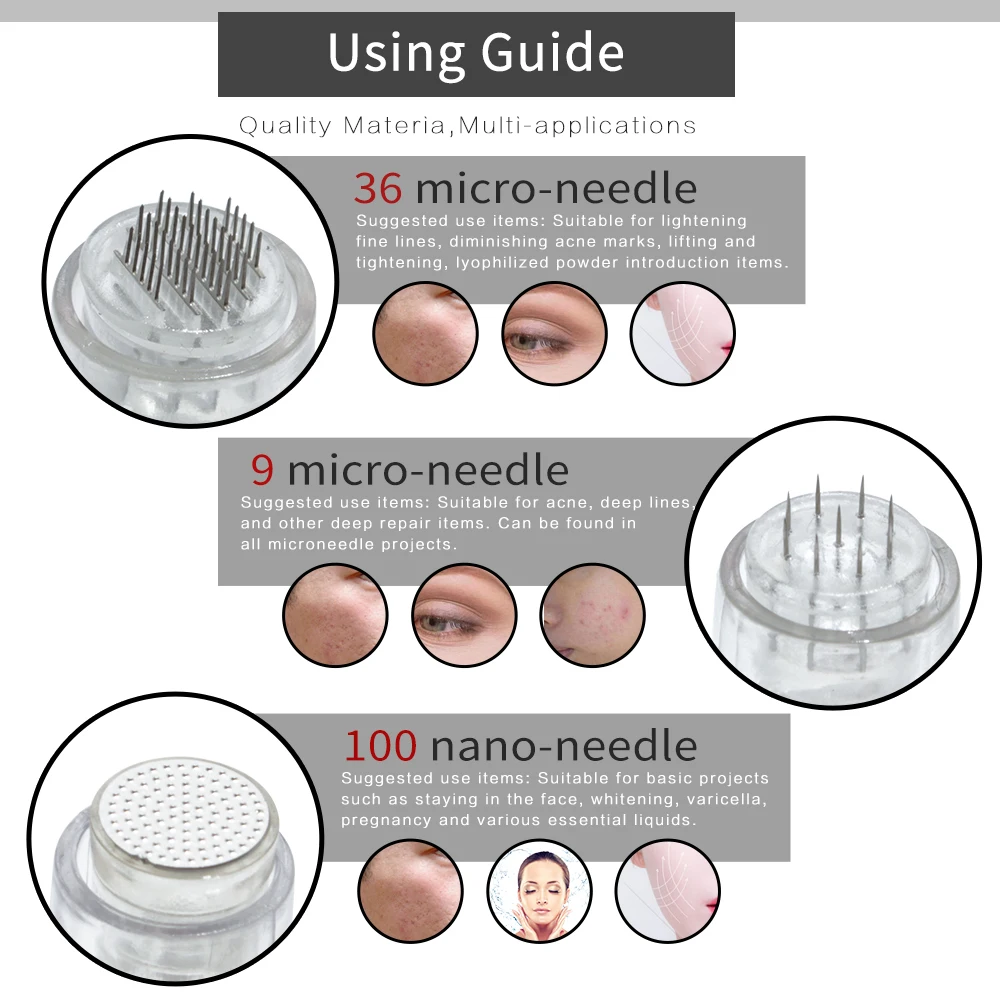 Using Guide

Quality Materia,Multi-applications

36 micro-needle

Suggested use items: Suitable for lightening fine lines, diminishing acne marks, lifting and tightening, lyophilized powder introduction items.

9 micro-needle

Suggested use items: Suitable for acne, deep lines, and other deep repair items. Can be found in all microneedle projects.

100 nano-needle

Suggested use items: Suitable for basic projects such as staying in the face, whitening, varicella, pregnancy and various essential liquids.