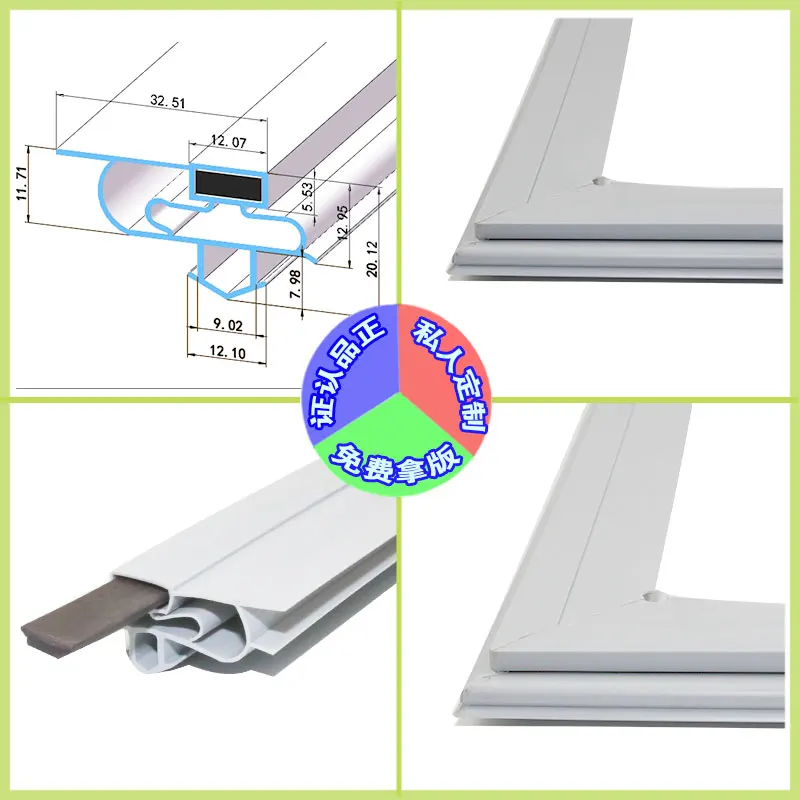 32.51
12.07
11.71
5.53
12.95
20.12
7.98
9.02
12.10
正品认证
私人定制
免费拿版