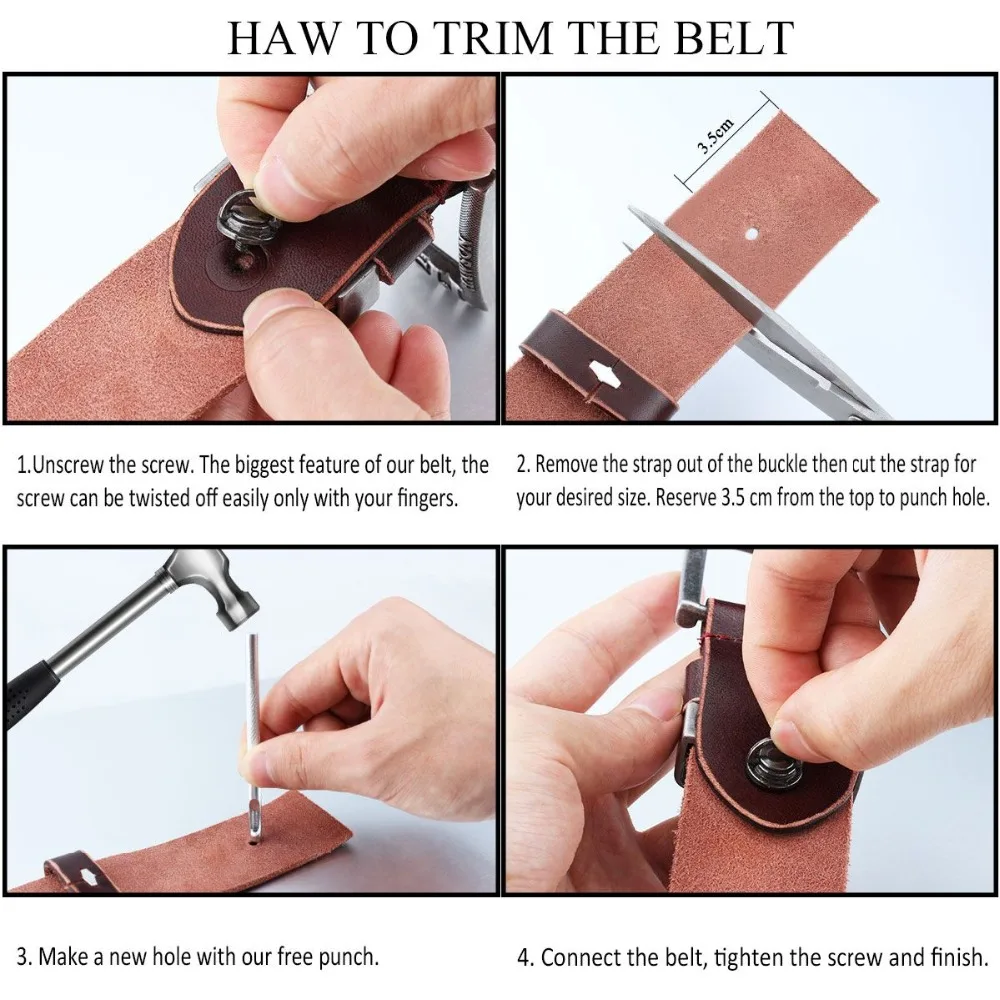 HAW TO TRIM THE BELT

3.5cm

1.Unscrew the screw. The biggest feature of our belt, the screw can be twisted off easily only with your fingers.

2. Remove the strap out of the buckle then cut the strap for your desired size. Reserve 3.5 cm from the top to punch hole.

3. Make a new hole with our free punch.

4. Connect the belt, tighten the screw and finish.