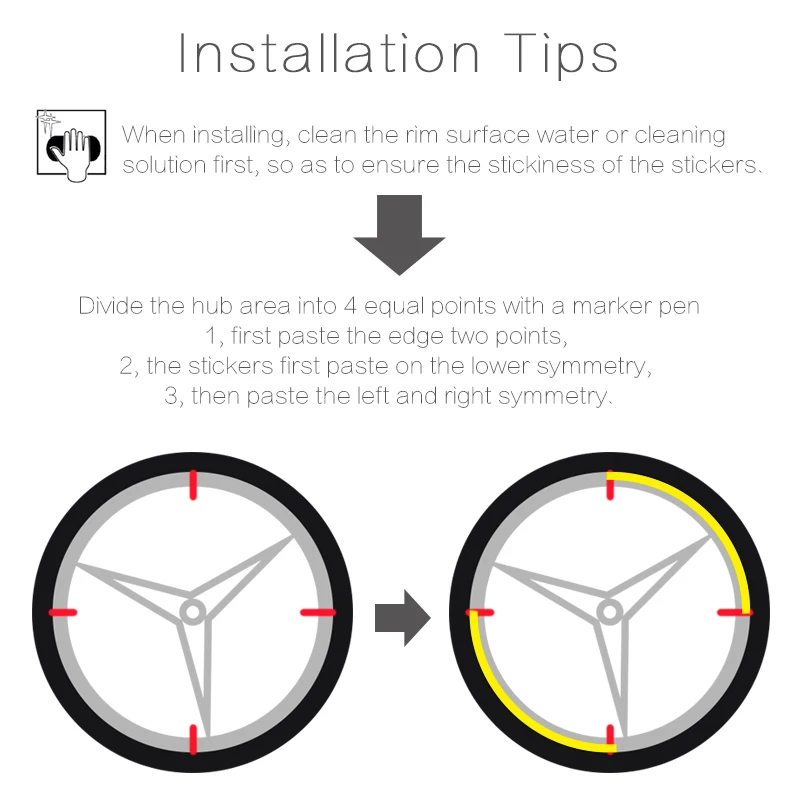 Installation Tips

When installing, clean the rim surface water or cleaning solution first, so as to ensure the stickiness of the stickers.

Divide the hub area into 4 equal points with a marker pen
1, first paste the edge two points,
2, the stickers first paste on the lower symmetry,
3, then paste the left and right symmetry.