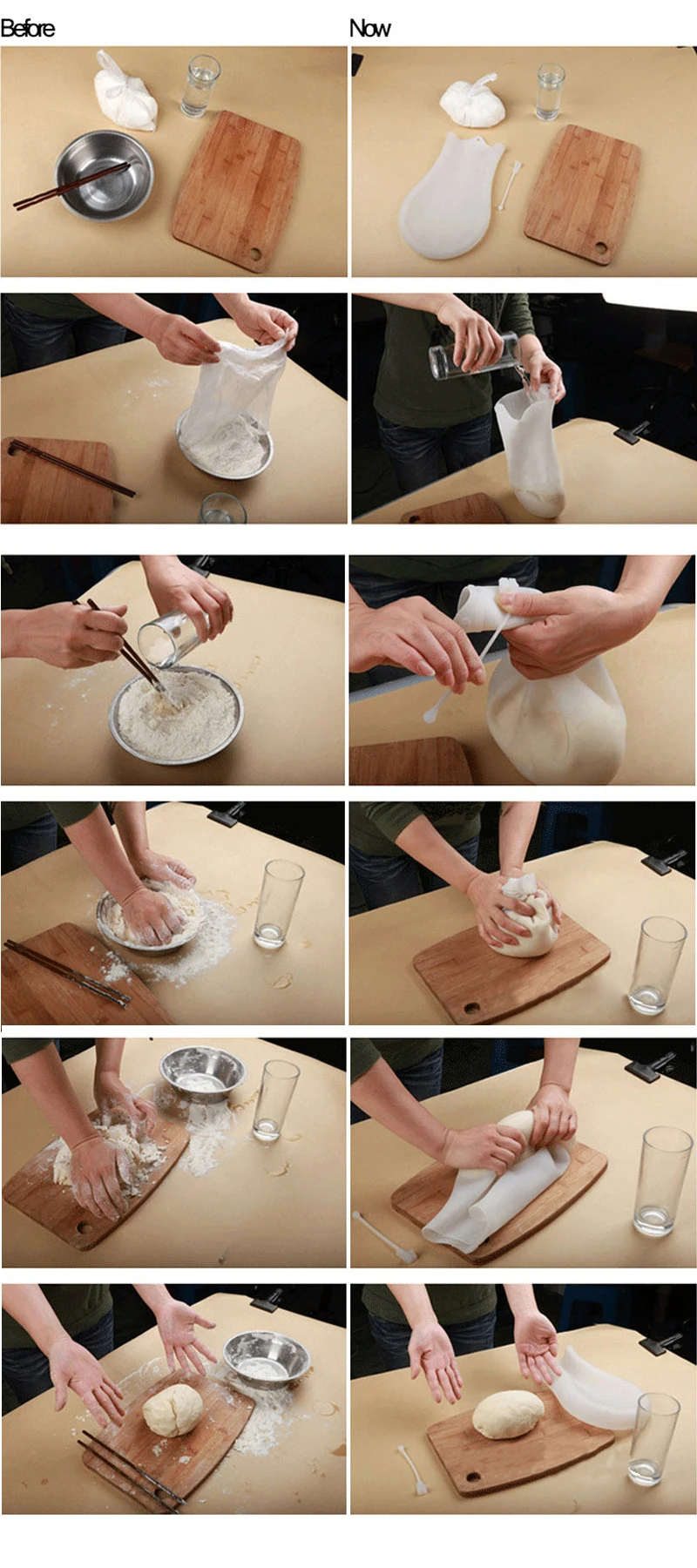 Before

Now