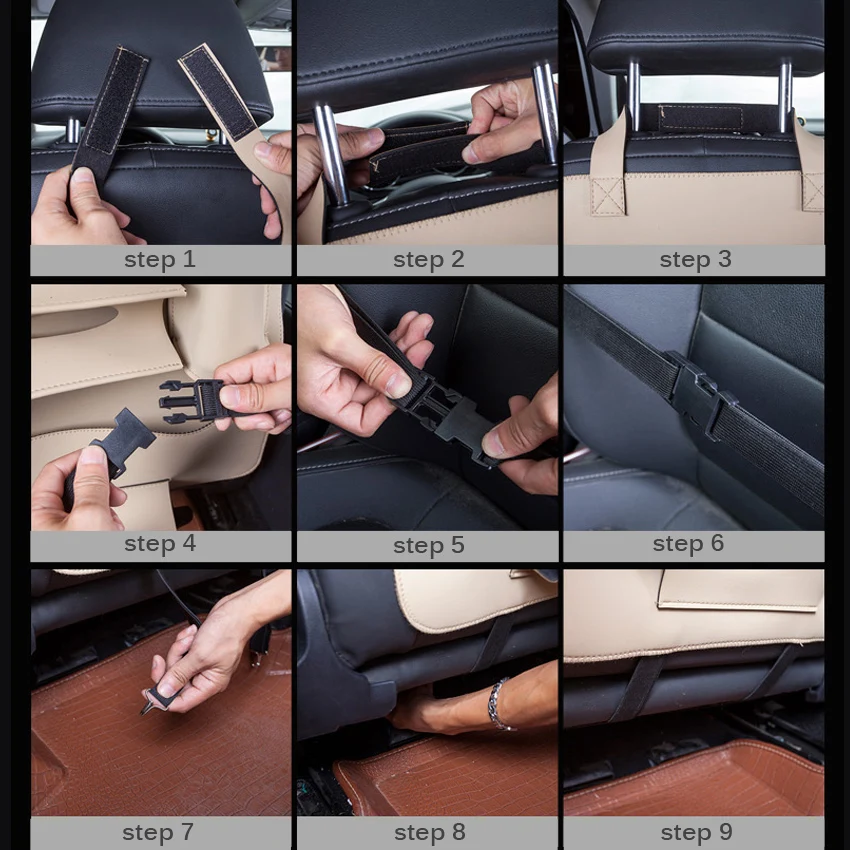 step 1

step 2

step 3

step 4

step 5

step 6

step 7

step 8

step 9