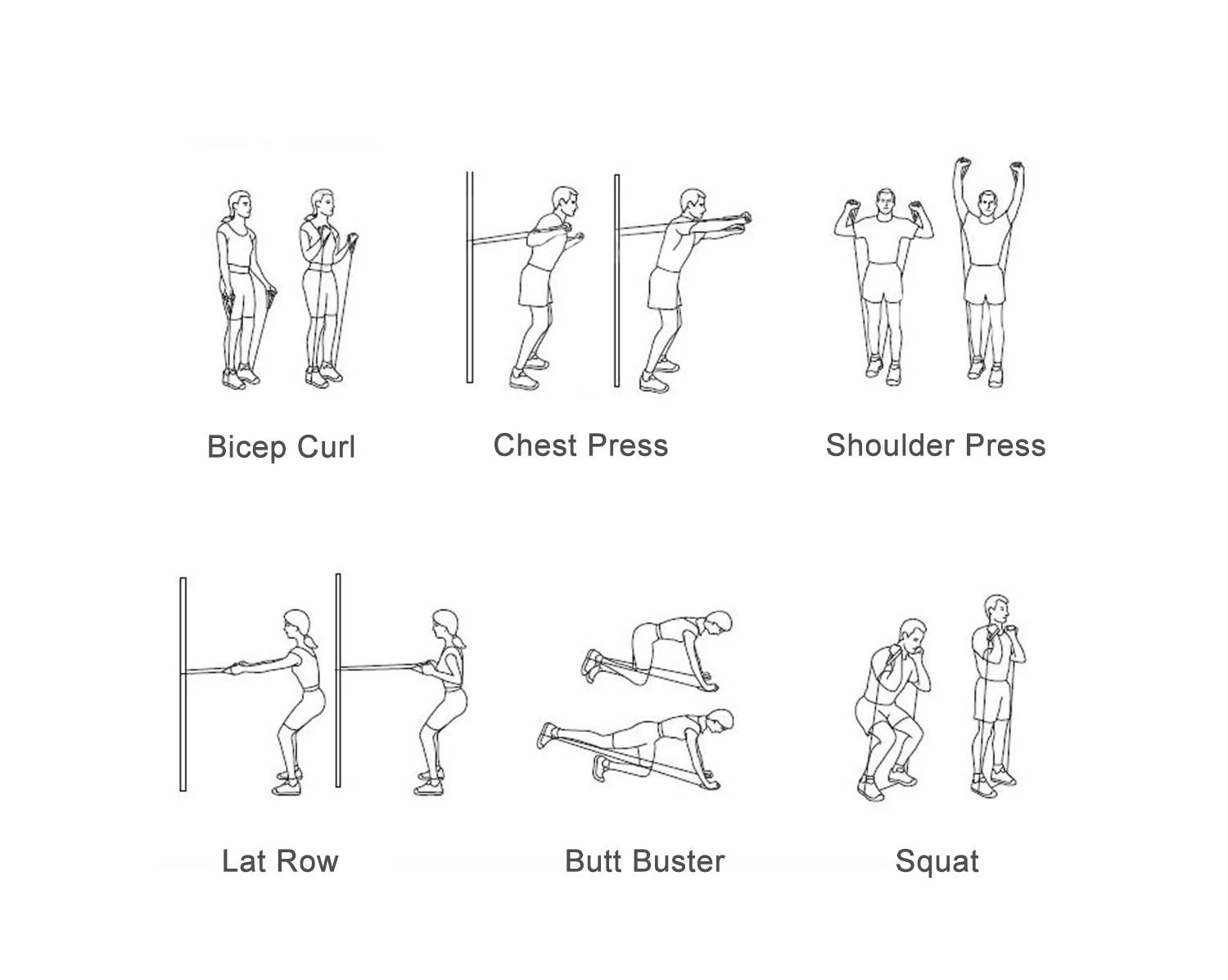 Bicep Curl

Chest Press

Shoulder Press

Lat Row

Butt Buster

Squat