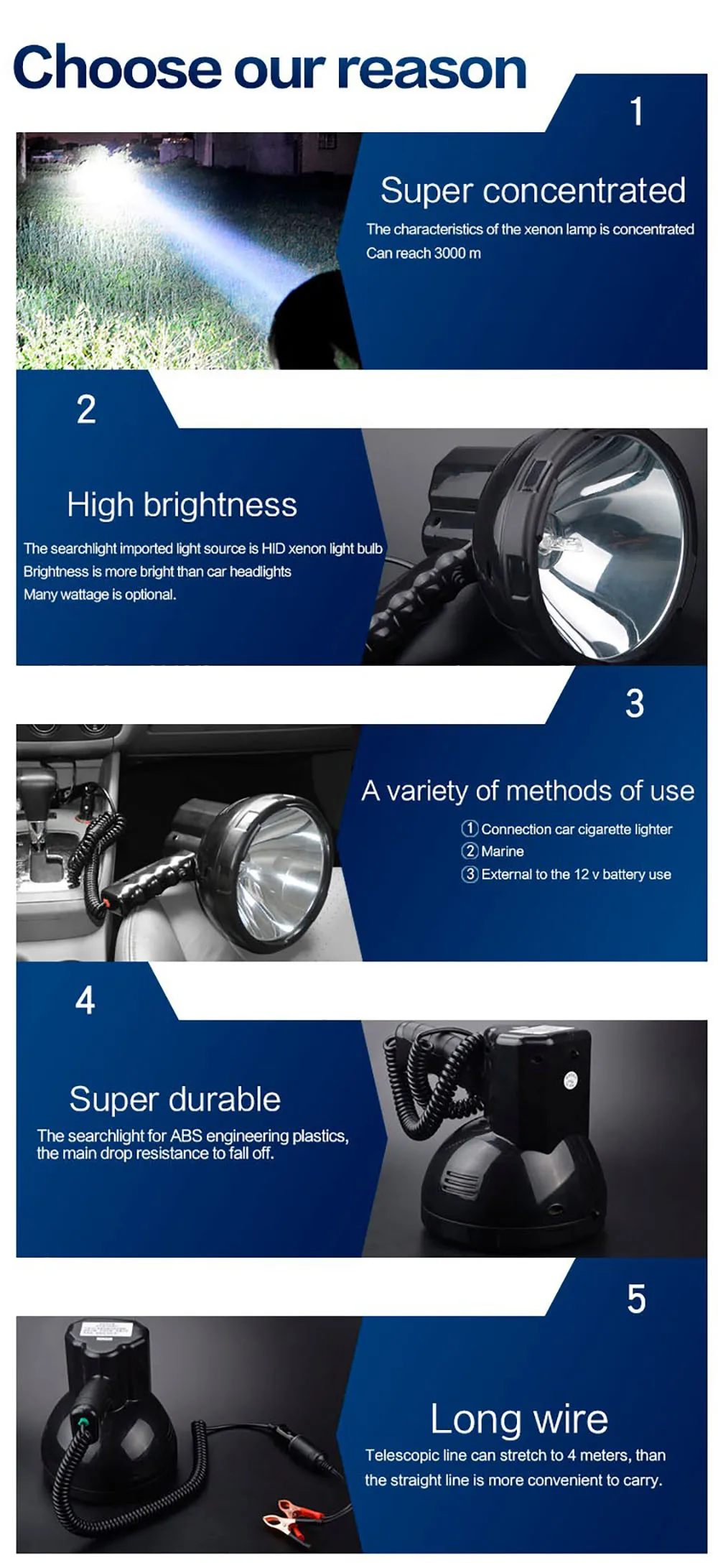 Choose our reason

1

Super concentrated

The characteristics of the xenon lamp is concentrated
Can reach 3000 m

2

High brightness

The searchlight imported light source is HID xenon light bulb
Brightness is more bright than car headlights
Many wattage is optional.

3

A variety of methods of use

① Connection car cigarette lighter
② Marine
③ External to the 12 v battery use

4

Super durable

The searchlight for ABS engineering plastics, the main drop resistance to fall off.

5

Long wire

Telescopic line can stretch to 4 meters, than the straight line is more convenient to carry.