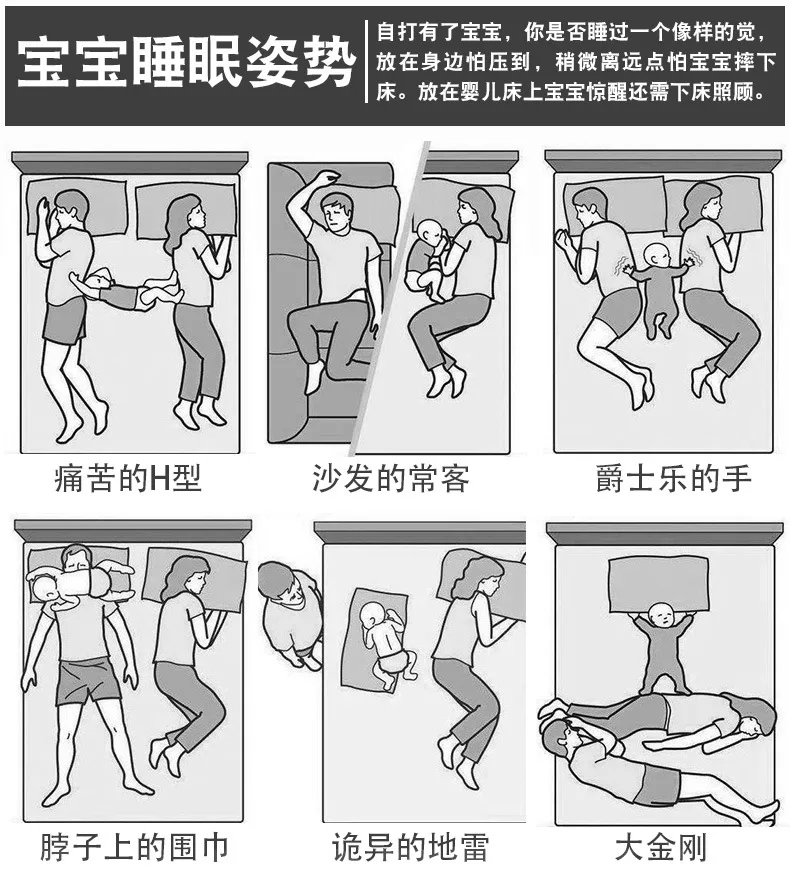 宝宝睡眠姿势

自打有了宝宝，你是否睡过一个像样的觉，放在身边怕压到，稍微离远点怕宝宝摔下床。放在婴儿床上宝宝惊醒还需下床照顾。

痛苦的H型

沙发的常客

爵士乐的手

脖子上的围巾

诡异的地雷

大金刚