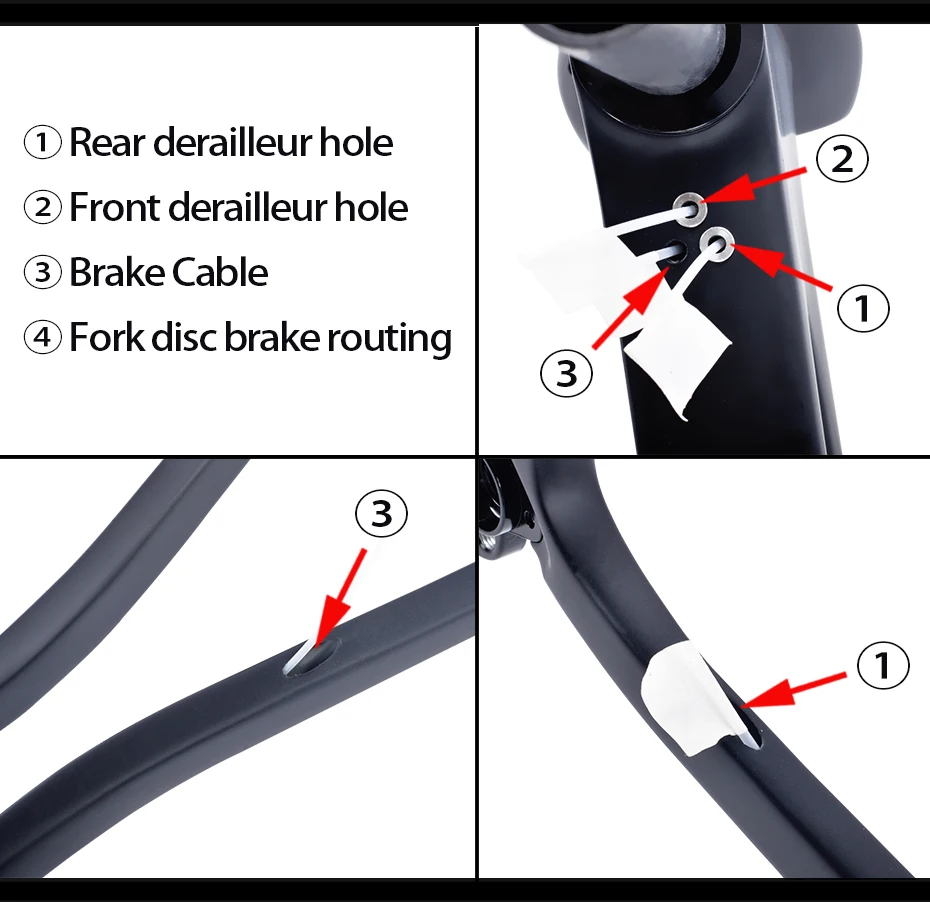 ① Rear derailleur hole
② Front derailleur hole
③ Brake Cable
④ Fork disc brake routing

②
①
③

③

①