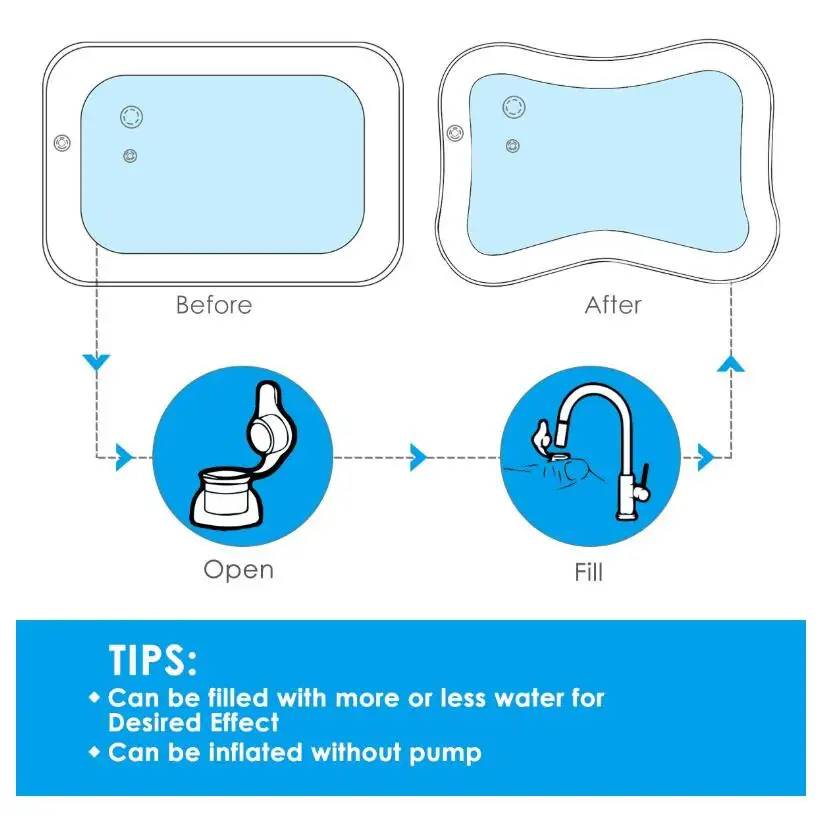 Before

After

Open

Fill

TIPS:

◆ Can be filled with more or less water for Desired Effect

◆ Can be inflated without pump