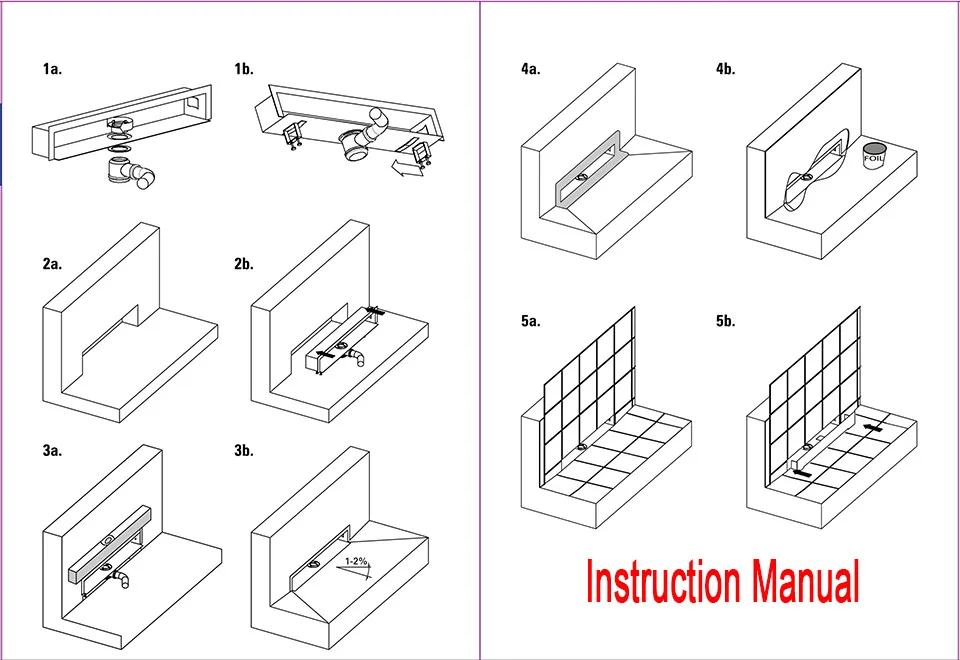 1a.

1b.

2a.

2b.

3a.

3b.

1-2%

4a.

4b.

FOIL

5a.

5b.

Instruction Manual