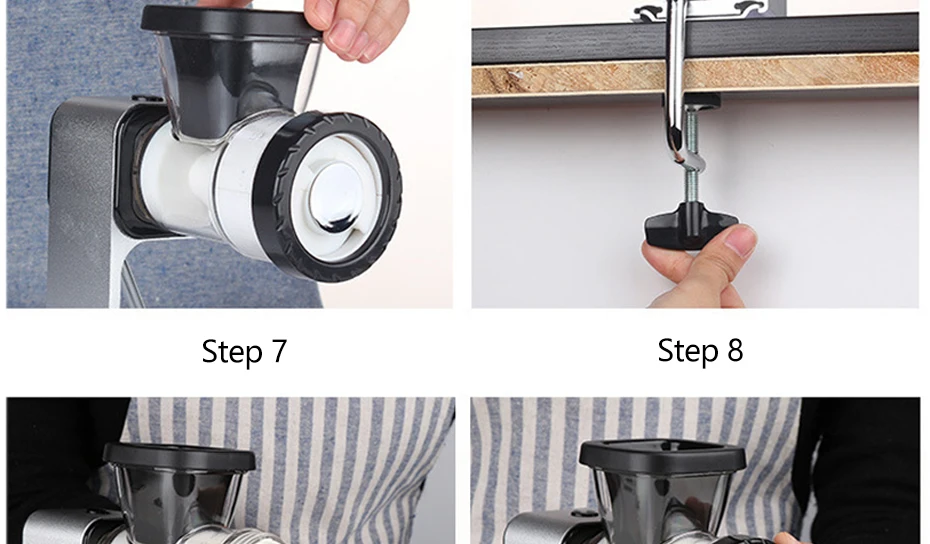 Step 7

Step 8