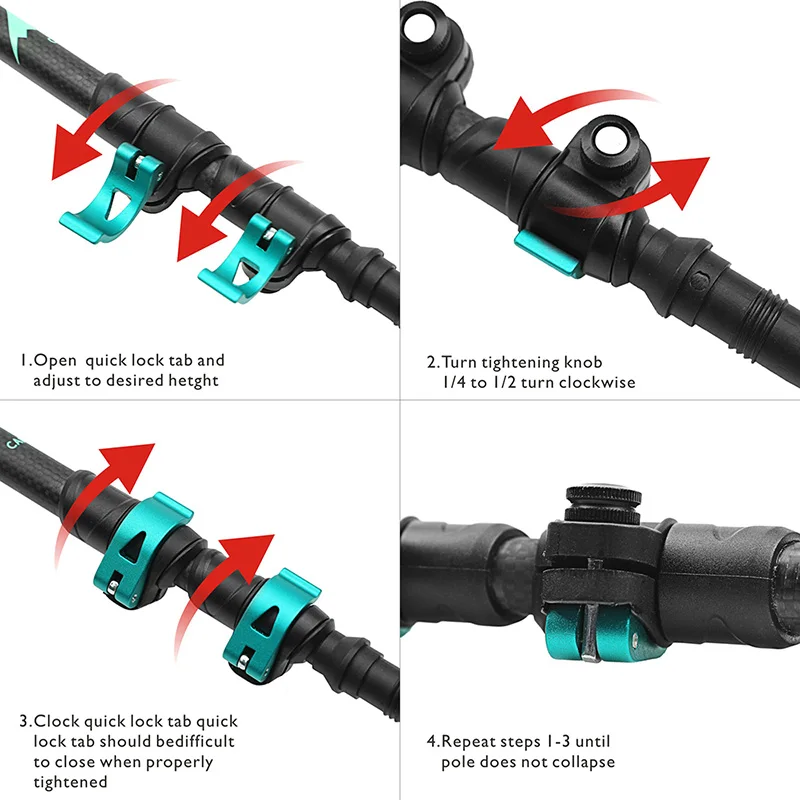 1.Open quick lock tab and adjust to desired hetght

2.Turn tightening knob 1/4 to 1/2 turn clockwise

3.Clock quick lock tab quick lock tab should bedifficult to close when properly tightened

4.Repeat steps 1-3 until pole does not collapse