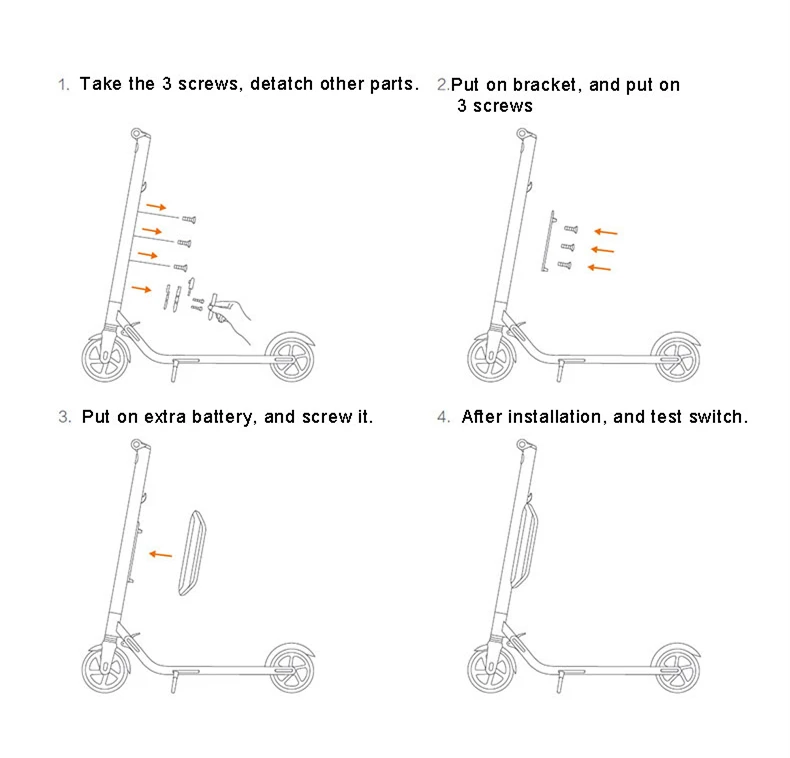 1. Take the 3 screws, detatch other parts.

2.Put on bracket, and put on 3 screws

3. Put on extra battery, and screw it.

4. After installation, and test switch.