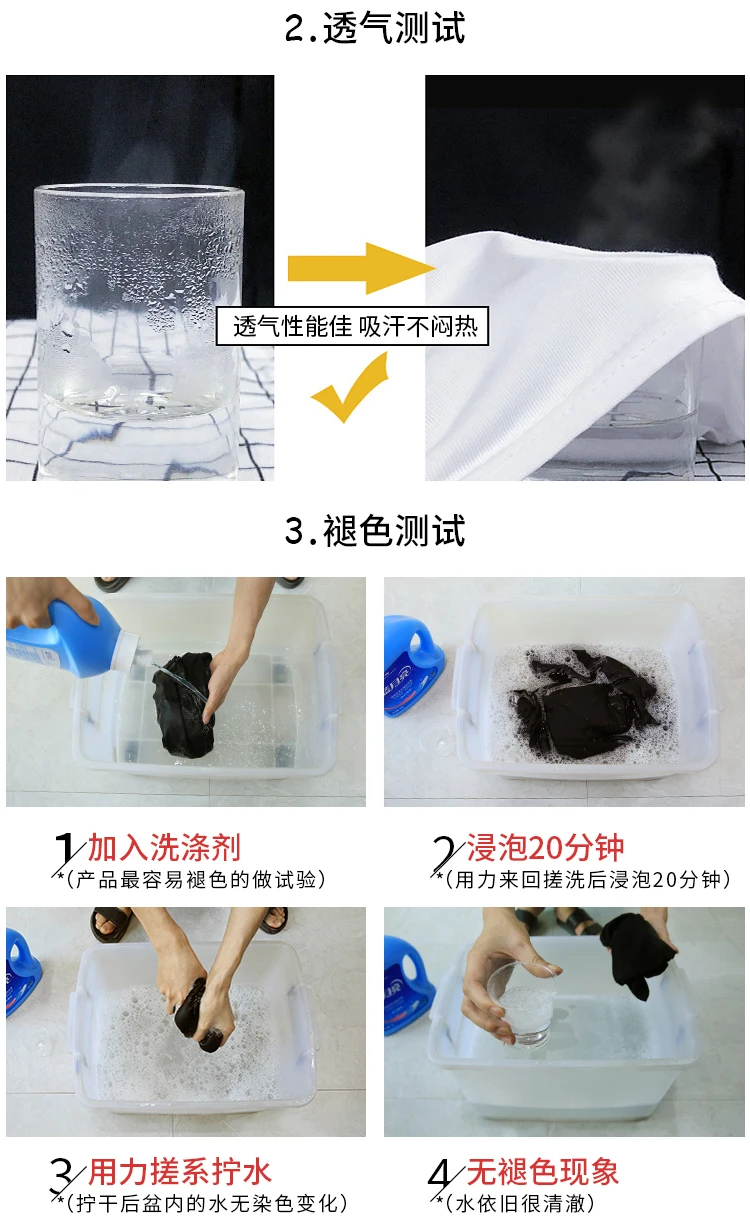 2.透气测试

透气性能佳 吸汗不闷热

3.褪色测试

1 加入洗涤剂
*(产品最容易褪色的做试验)

2 浸泡20分钟
*(用力来回搓洗后浸泡20分钟)

3 用力搓系拧水
*(拧干后盆内的水无染色变化)

4 无褪色现象
*(水依旧很清澈)