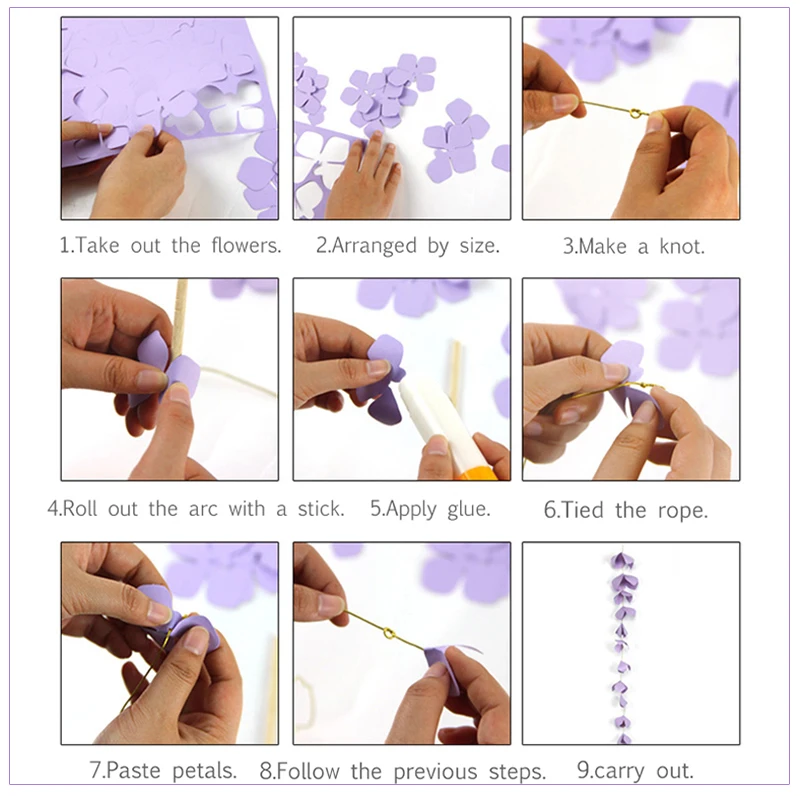 1.Take out the flowers.

2.Arranged by size.

3.Make a knot.

4.Roll out the arc with a stick.

5.Apply glue.

6.Tied the rope.

7.Paste petals.

8.Follow the previous steps.

9.carry out.