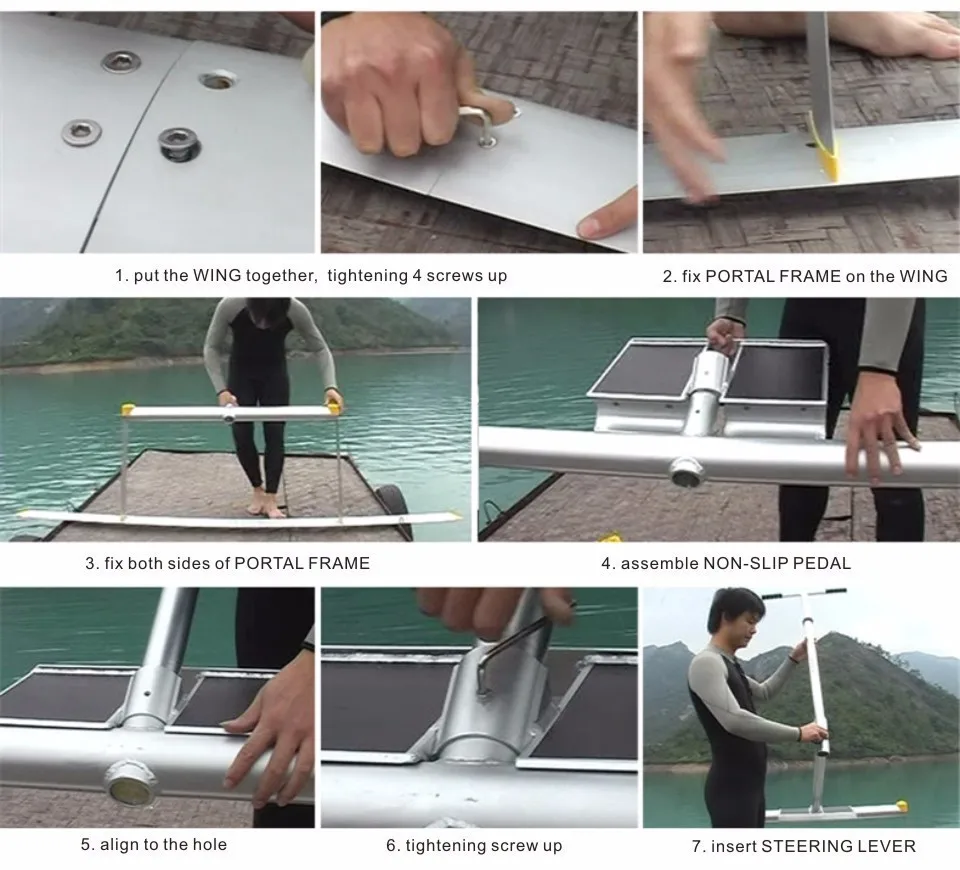 1. put the WING together, tightening 4 screws up

2. fix PORTAL FRAME on the WING

3. fix both sides of PORTAL FRAME

4. assemble NON-SLIP PEDAL

5. align to the hole

6. tightening screw up

7. insert STEERING LEVER