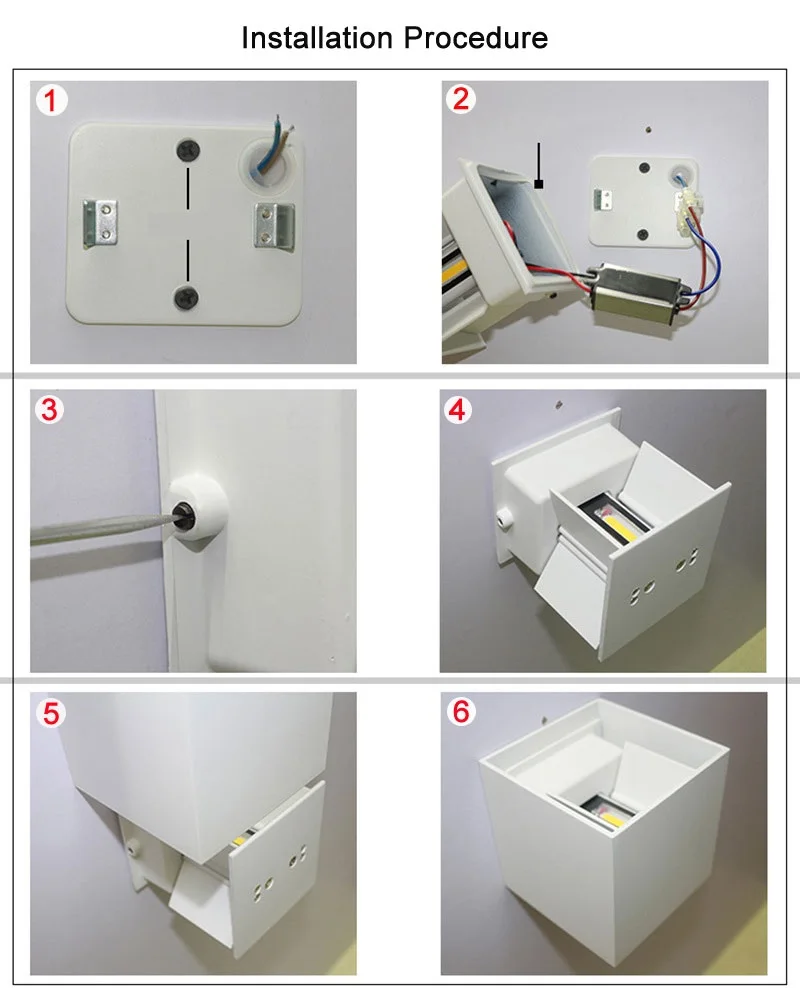 Installation Procedure

1

2

3

4

5

6