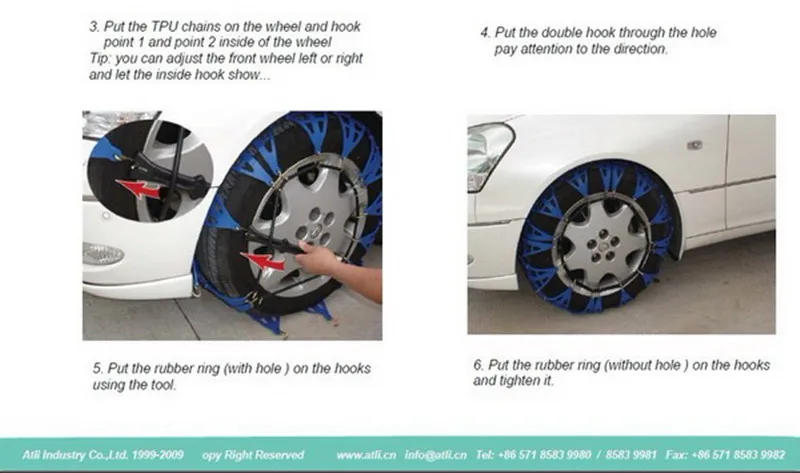 3. Put the TPU chains on the wheel and hook point 1 and point 2 inside of the wheel
Tip: you can adjust the front wheel left or right and let the inside hook show...

4. Put the double hook through the hole pay attention to the direction.

5. Put the rubber ring (with hole ) on the hooks using the tool.

6. Put the rubber ring (without hole ) on the hooks and tighten it.

Atli Industry Co.,Ltd. 1999-2009 opy Right Reserved www.atli.cn info@atli.cn Tel: +86 571 8583 9980 / 8583 9981 Fax: +86 571 8583 9982