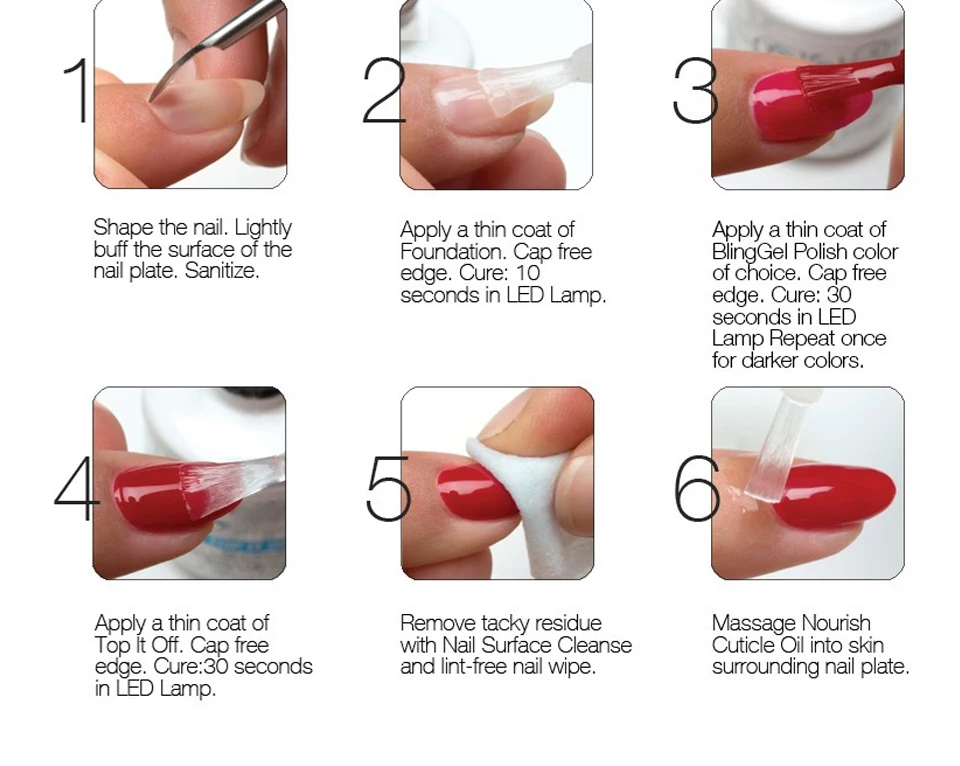 1

Shape the nail. Lightly buff the surface of the nail plate. Sanitize.

2

Apply a thin coat of Foundation. Cap free edge. Cure: 10 seconds in LED Lamp.

3

Apply a thin coat of BlingGel Polish color of choice. Cap free edge. Cure: 30 seconds in LED Lamp Repeat once for darker colors.

4

Apply a thin coat of Top It Off. Cap free edge. Cure:30 seconds in LED Lamp.

5

Remove tacky residue with Nail Surface Cleanse and lint-free nail wipe.

6

Massage Nourish Cuticle Oil into skin surrounding nail plate.