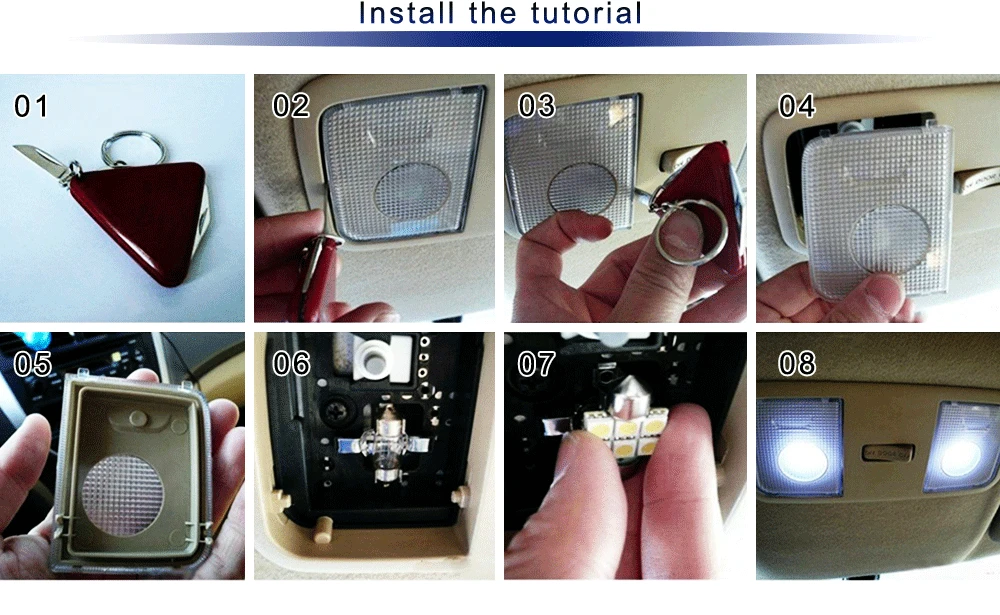 Install the tutorial

01

02

03

04

05

06

07

08