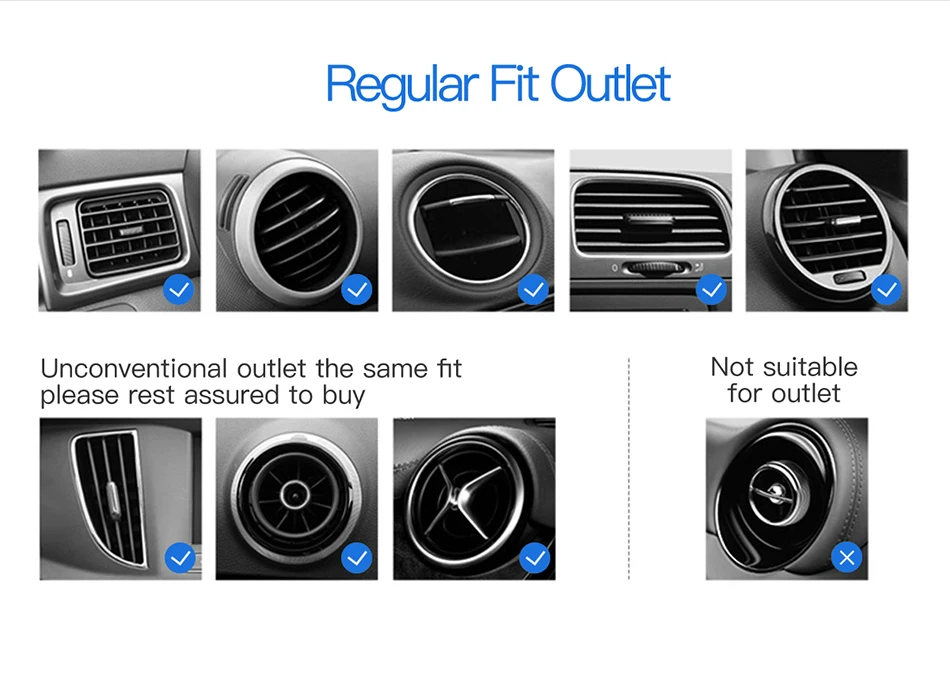 Regular Fit Outlet

Unconventional outlet the same fit please rest assured to buy

Not suitable for outlet