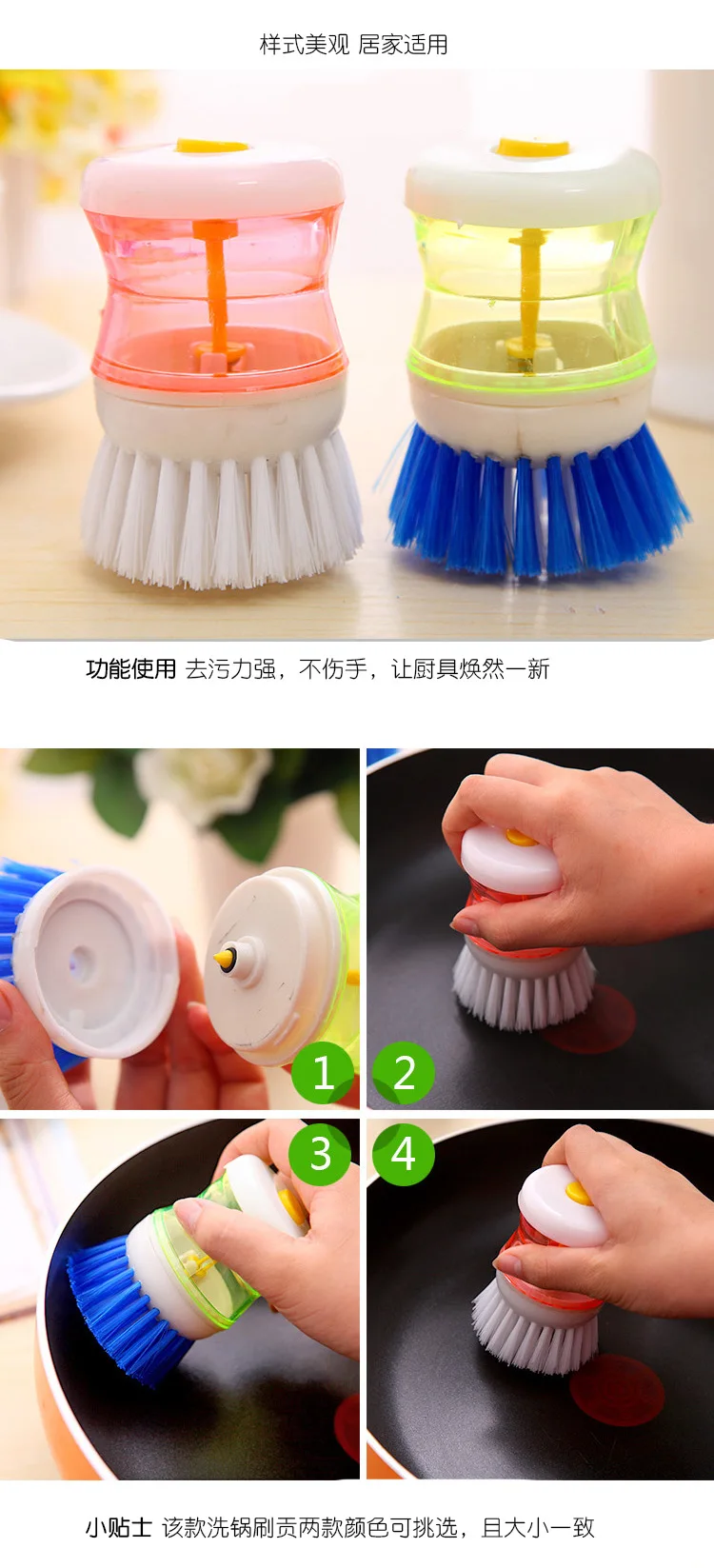 样式美观 居家适用

功能使用 去污力强，不伤手，让厨具焕然一新

1

2

3

4

小贴士 该款洗锅刷贡两款颜色可挑选，且大小一致