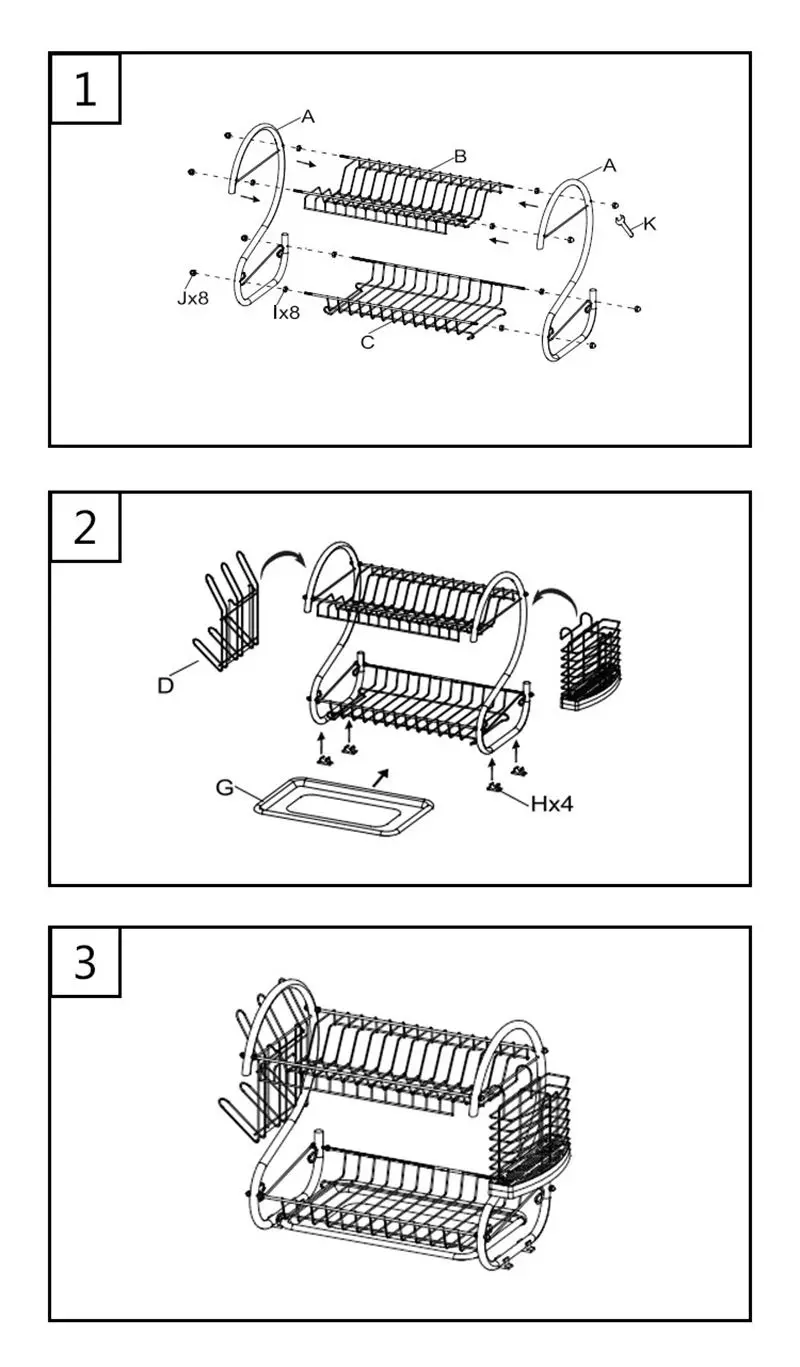 1

A
B
A
K
Jx8
Ix8
C

2

D
G
Hx4

3