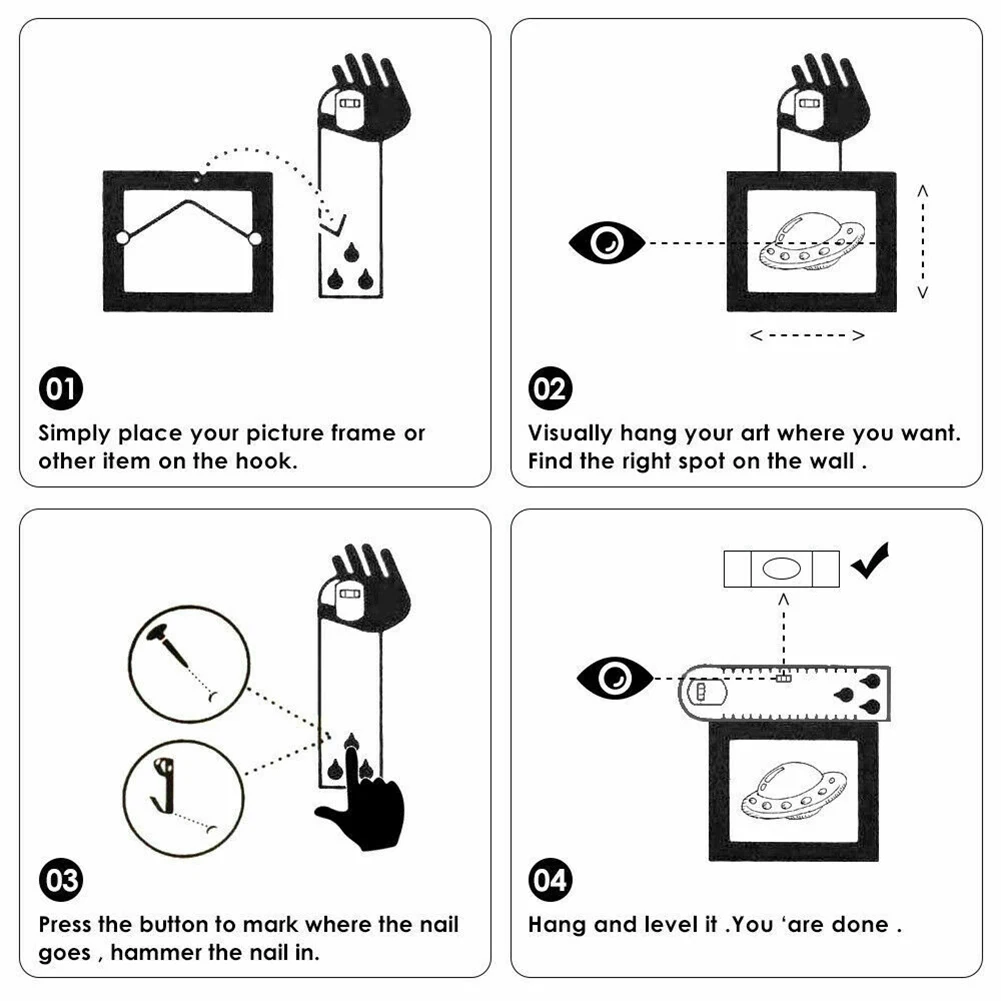 01
Simply place your picture frame or other item on the hook.

02
Visually hang your art where you want. Find the right spot on the wall .

03
Press the button to mark where the nail goes , hammer the nail in.

04
Hang and level it .You ‘are done .