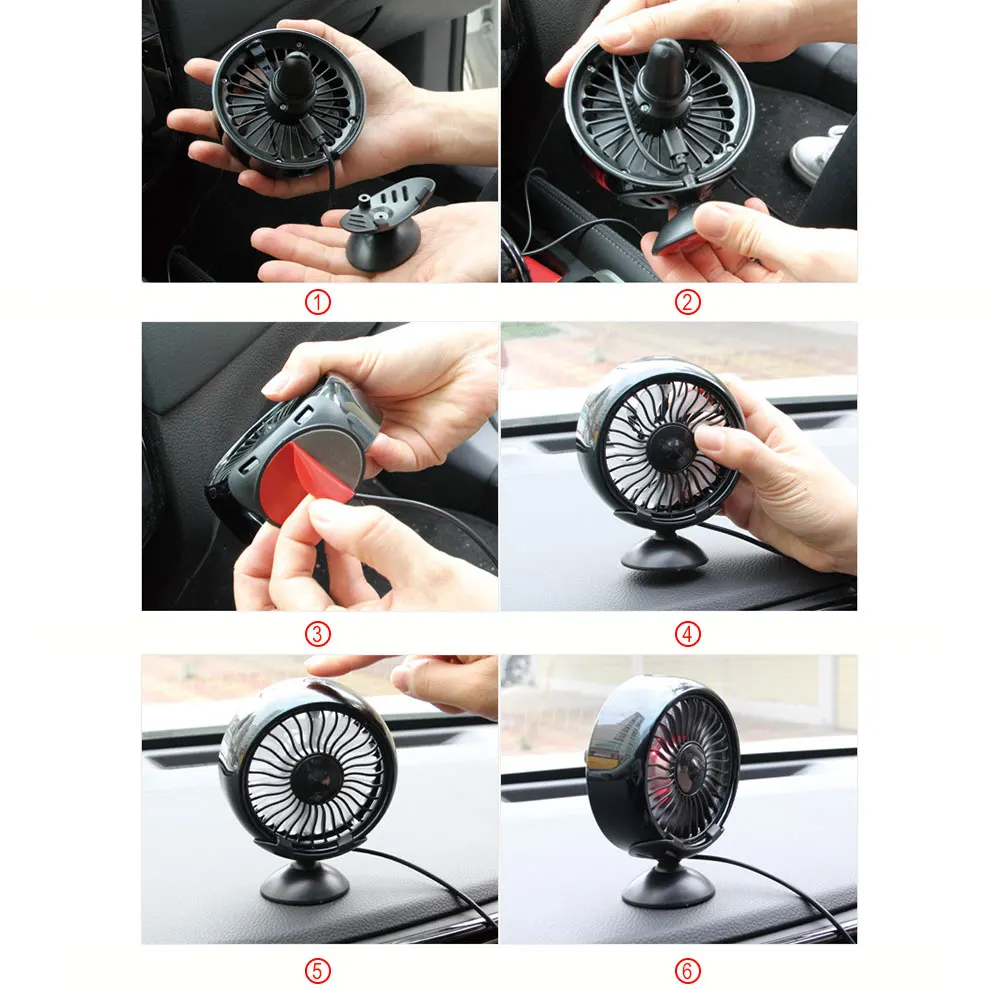 ①

②

③

④

⑤

⑥