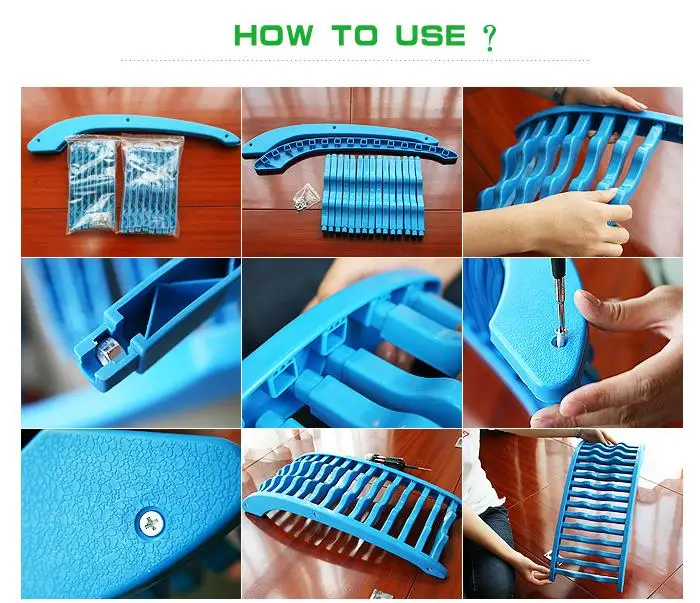 HOW TO USE ?