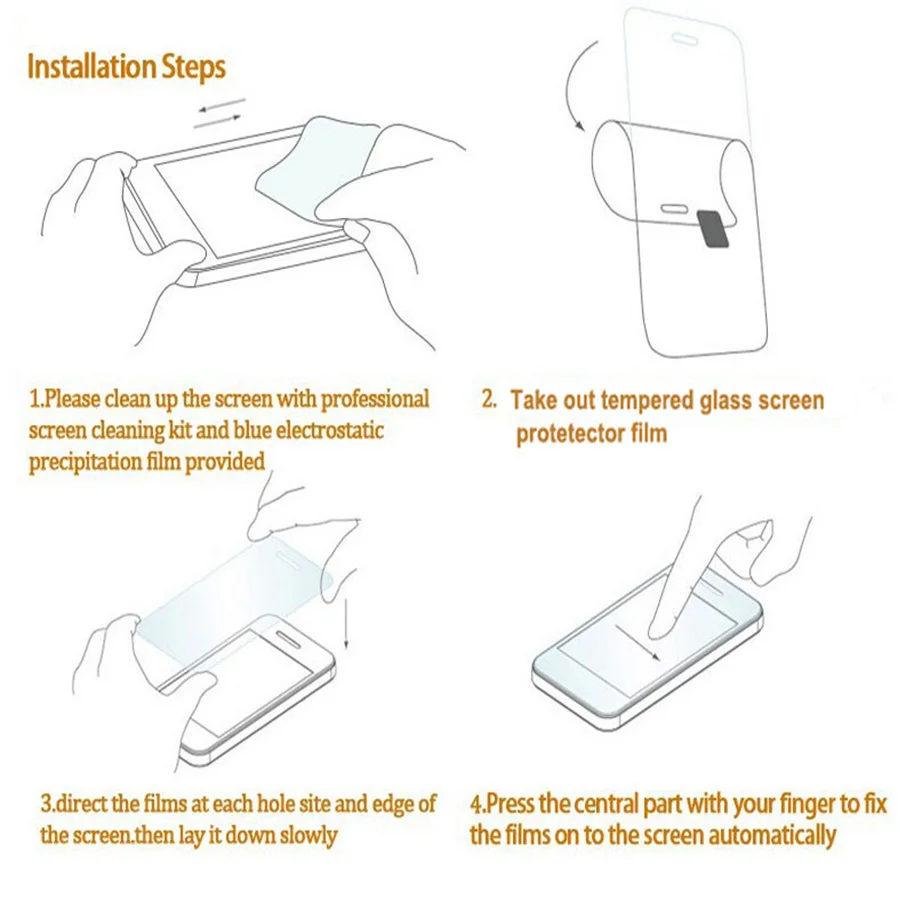 Installation Steps

1.Please clean up the screen with professional screen cleaning kit and blue electrostatic precipitation film provided

2. Take out tempered glass screen protetector film

3.direct the films at each hole site and edge of the screen.then lay it down slowly

4.Press the central part with your finger to fix the films on to the screen automatically