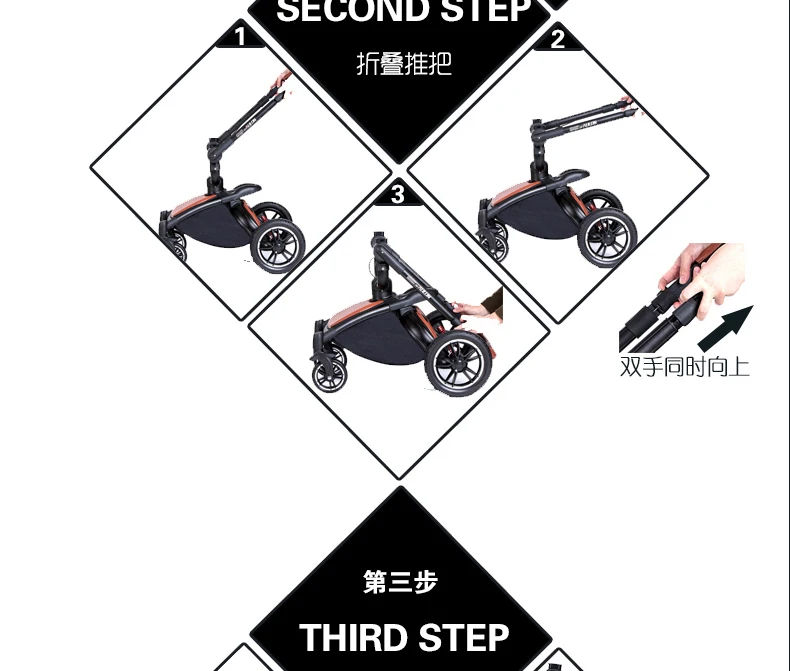 SECOND STEP

折叠推把

1

2

3

双手同时向上

第三步

THIRD STEP