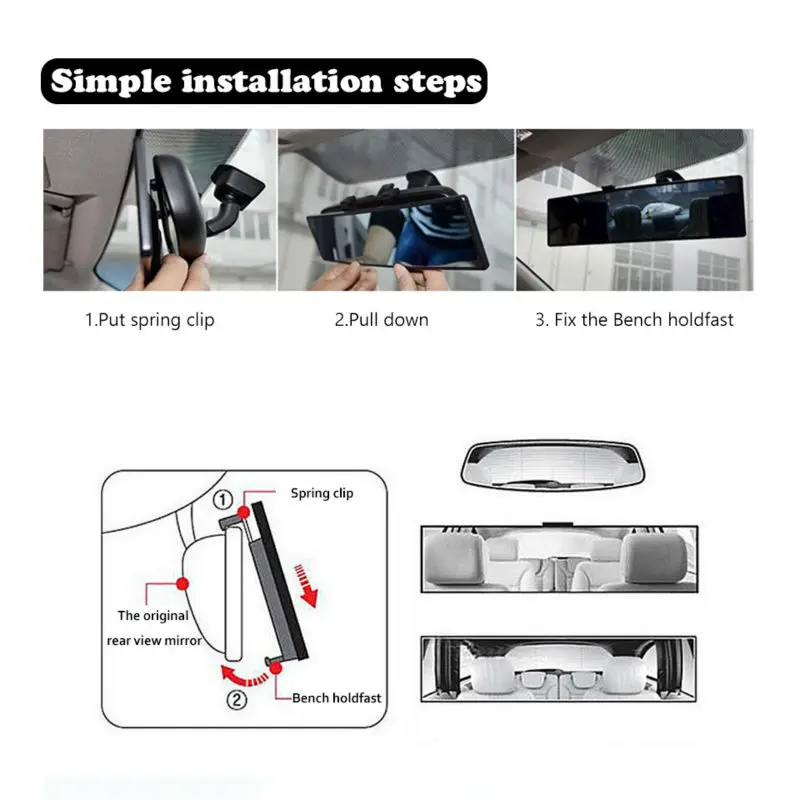 Simple installation steps

1.Put spring clip

2.Pull down

3. Fix the Bench holdfast

①

Spring clip

The original rear view mirror

②

Bench holdfast