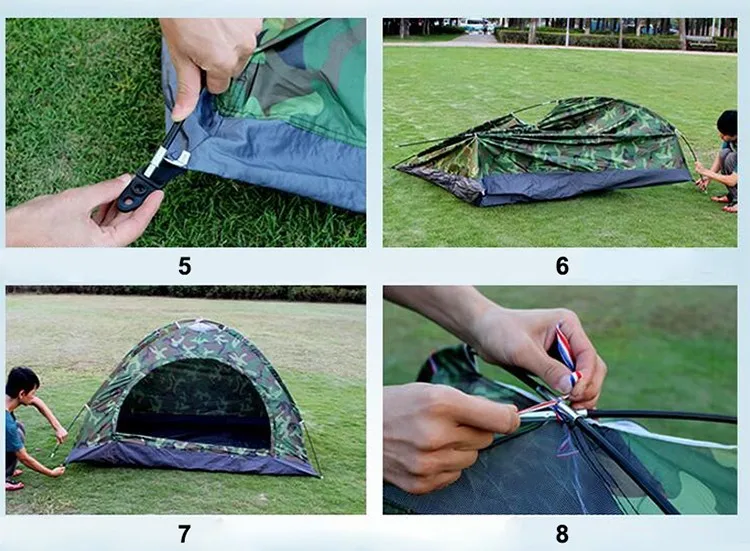 5

6

7

8