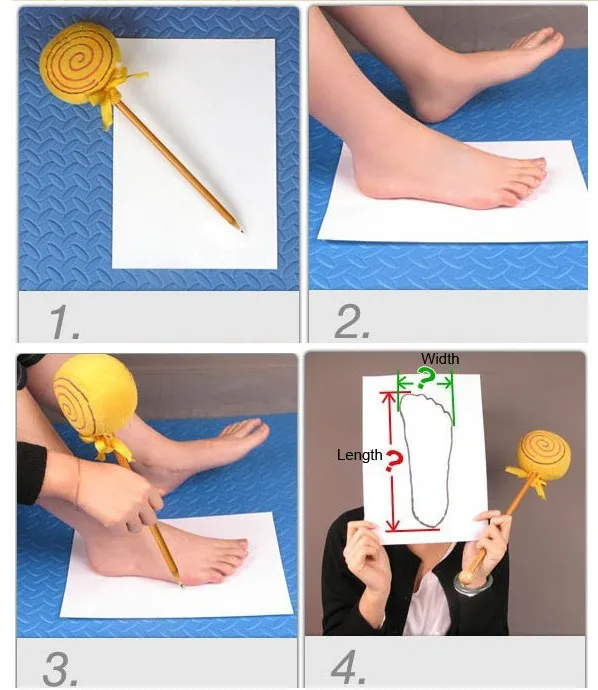 1.

2.

3.

Width
?
Length
?

4.