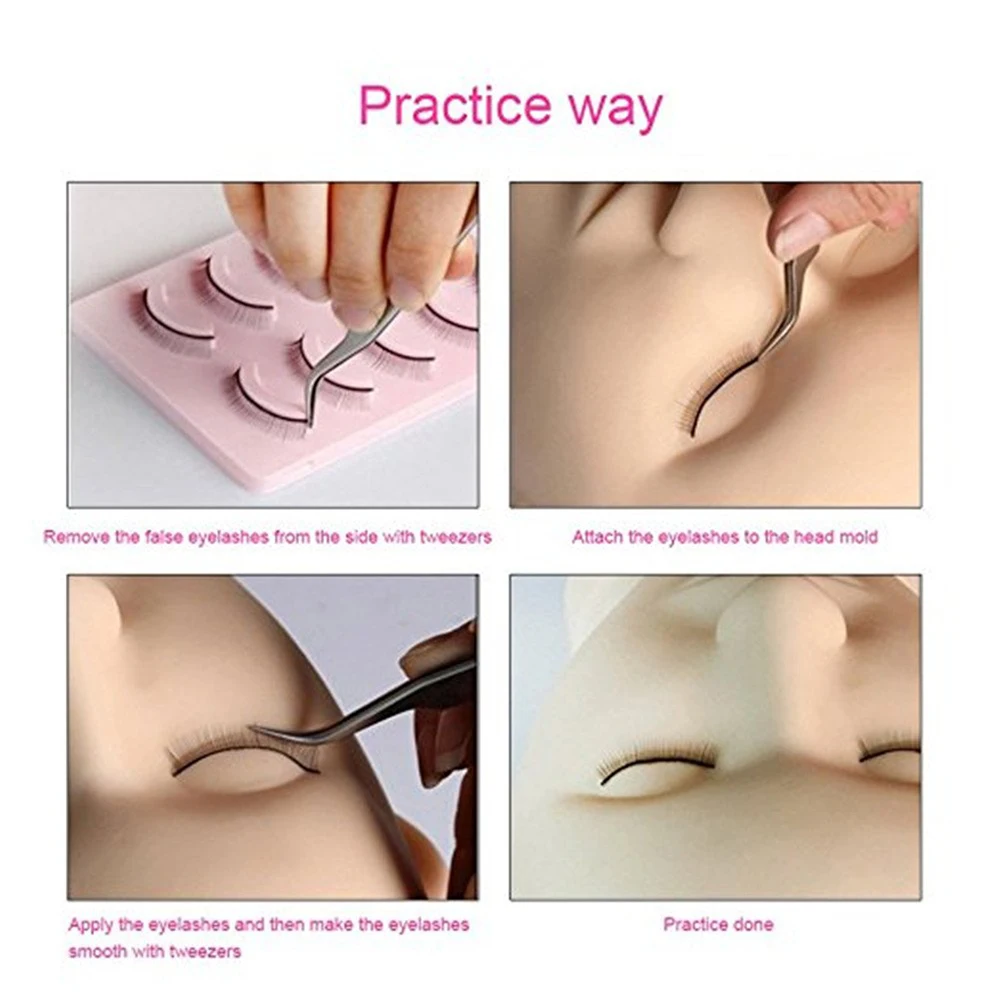 Practice way

Remove the false eyelashes from the side with tweezers

Attach the eyelashes to the head mold

Apply the eyelashes and then make the eyelashes smooth with tweezers

Practice done