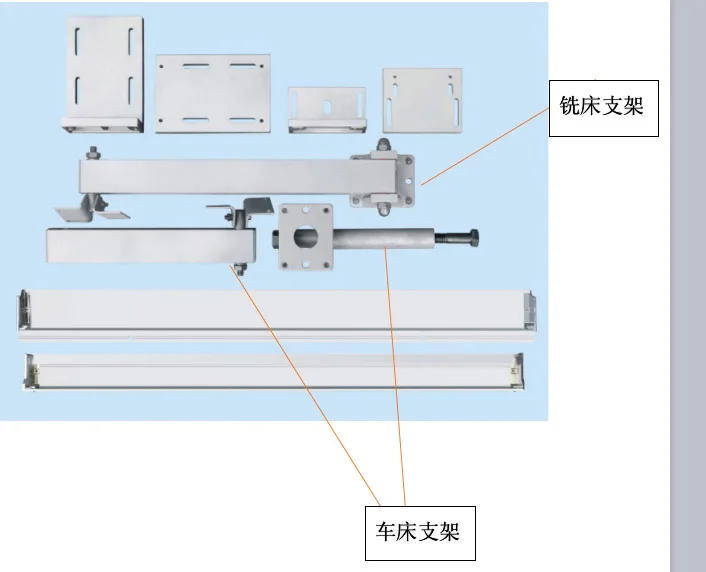 铣床支架

车床支架