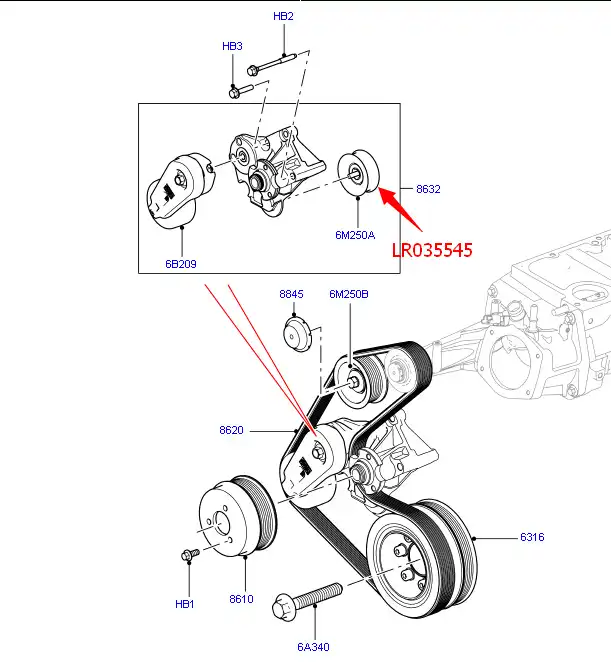 HB2

HB3

8632

6M250A

LR035545

6B209

8845

6M250B

8620

6316

HB1

8610

6A340