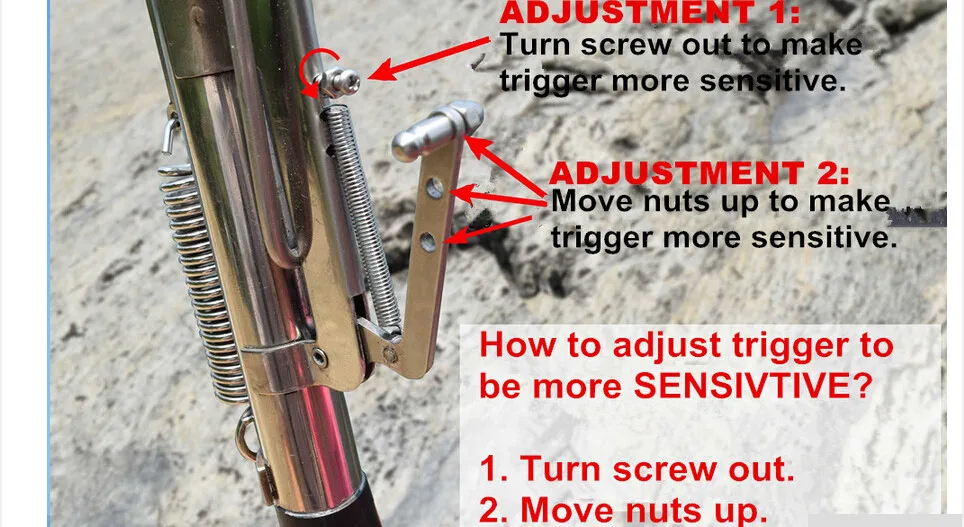 ADJUSTMENT 1:
Turn screw out to make trigger more sensitive.

ADJUSTMENT 2:
Move nuts up to make trigger more sensitive.

How to adjust trigger to be more SENSIVTIVE?

1. Turn screw out.
2. Move nuts up.