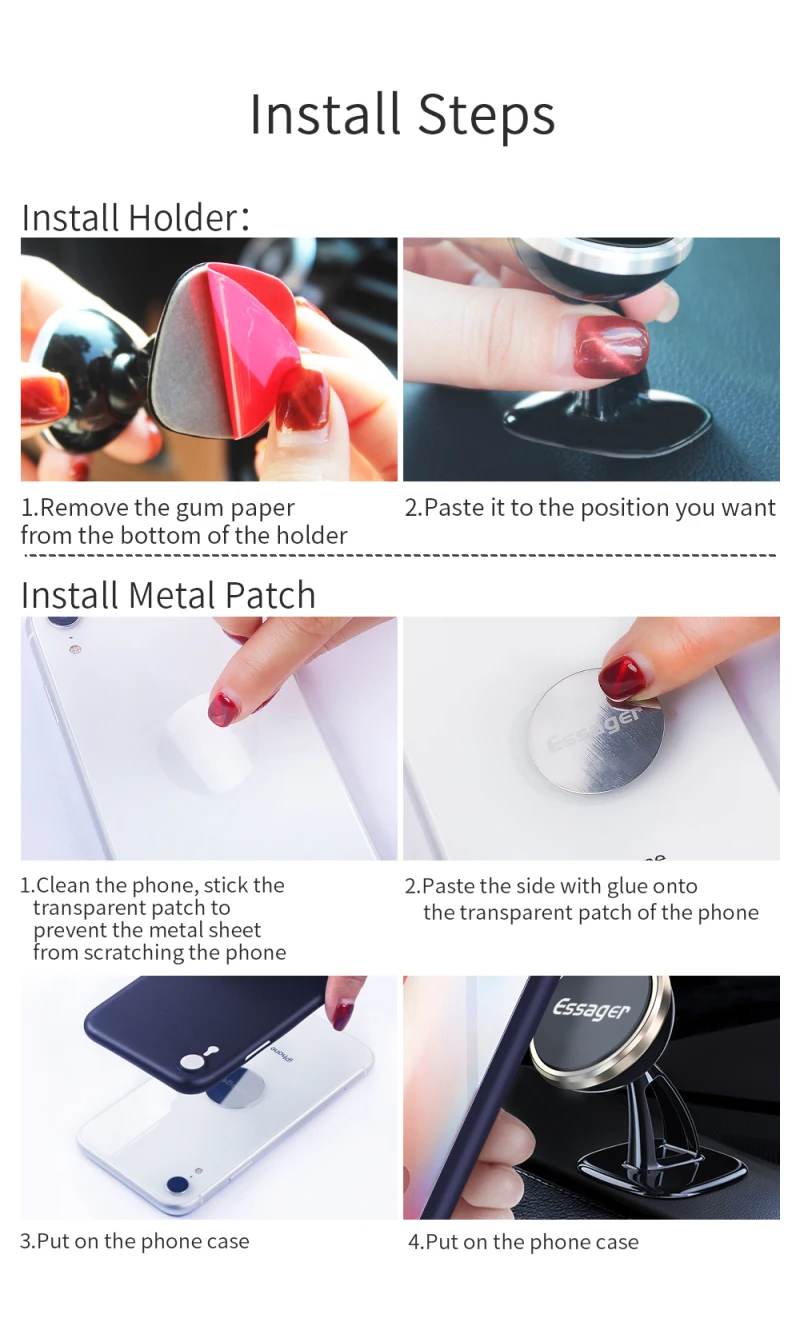 Install Steps

Install Holder:

1.Remove the gum paper from the bottom of the holder

2.Paste it to the position you want

Install Metal Patch

Essager

1.Clean the phone, stick the transparent patch to prevent the metal sheet from scratching the phone

2.Paste the side with glue onto the transparent patch of the phone

iPhone

Essager

3.Put on the phone case

4.Put on the phone case