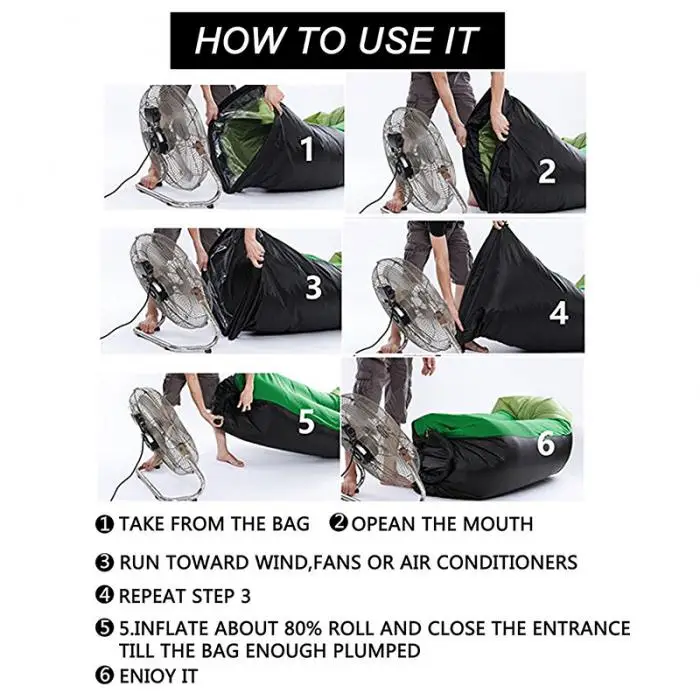 HOW TO USE IT

1

2

3

4

5

6

❶ TAKE FROM THE BAG ❷ OPEAN THE MOUTH

❸ RUN TOWARD WIND,FANS OR AIR CONDITIONERS

❹ REPEAT STEP 3

❺ 5.INFLATE ABOUT 80% ROLL AND CLOSE THE ENTRANCE TILL THE BAG ENOUGH PLUMPED

❻ ENIOY IT